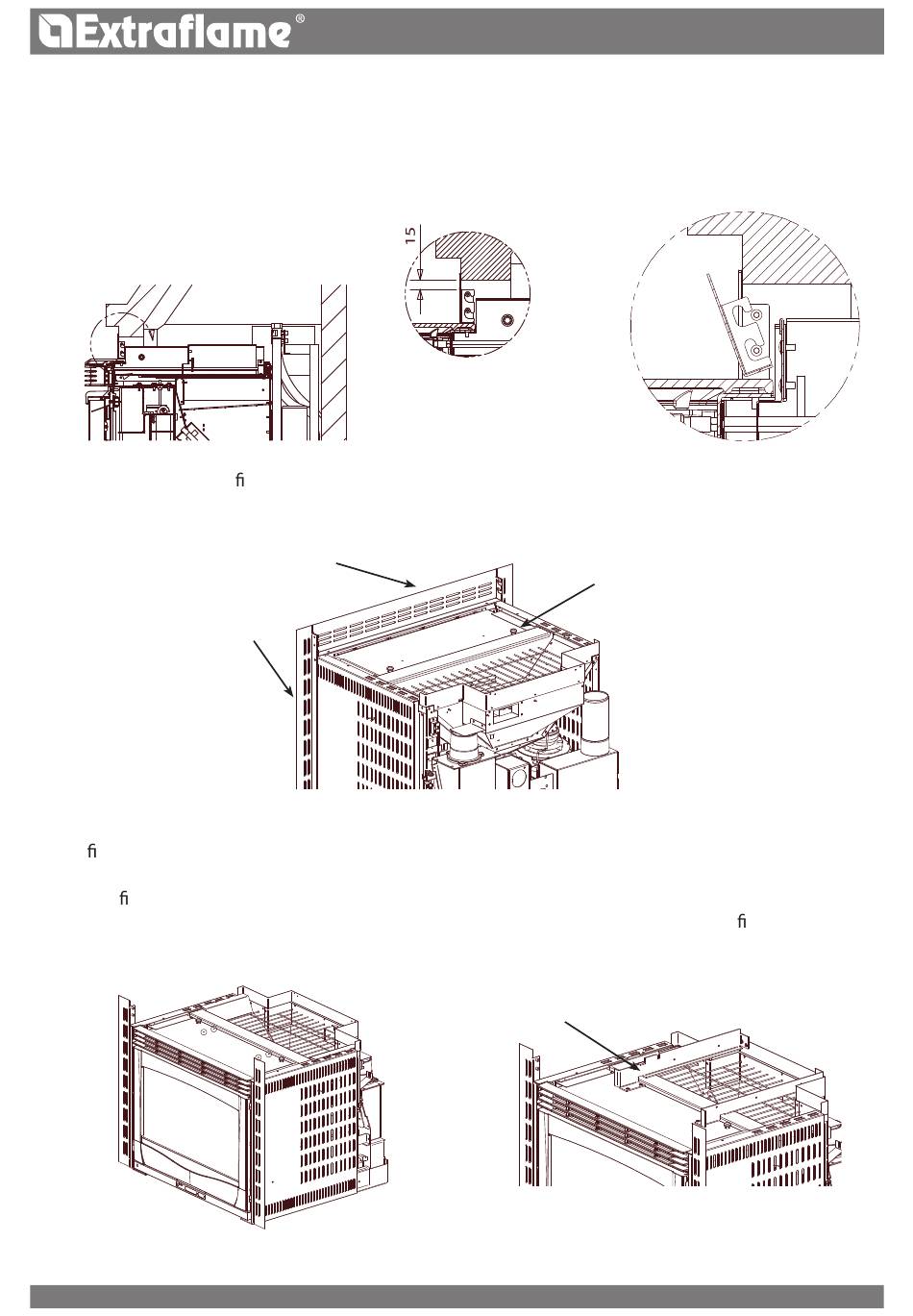 Extraflame®

15

ﬁ

ﬁ

ﬁ

ﬁ