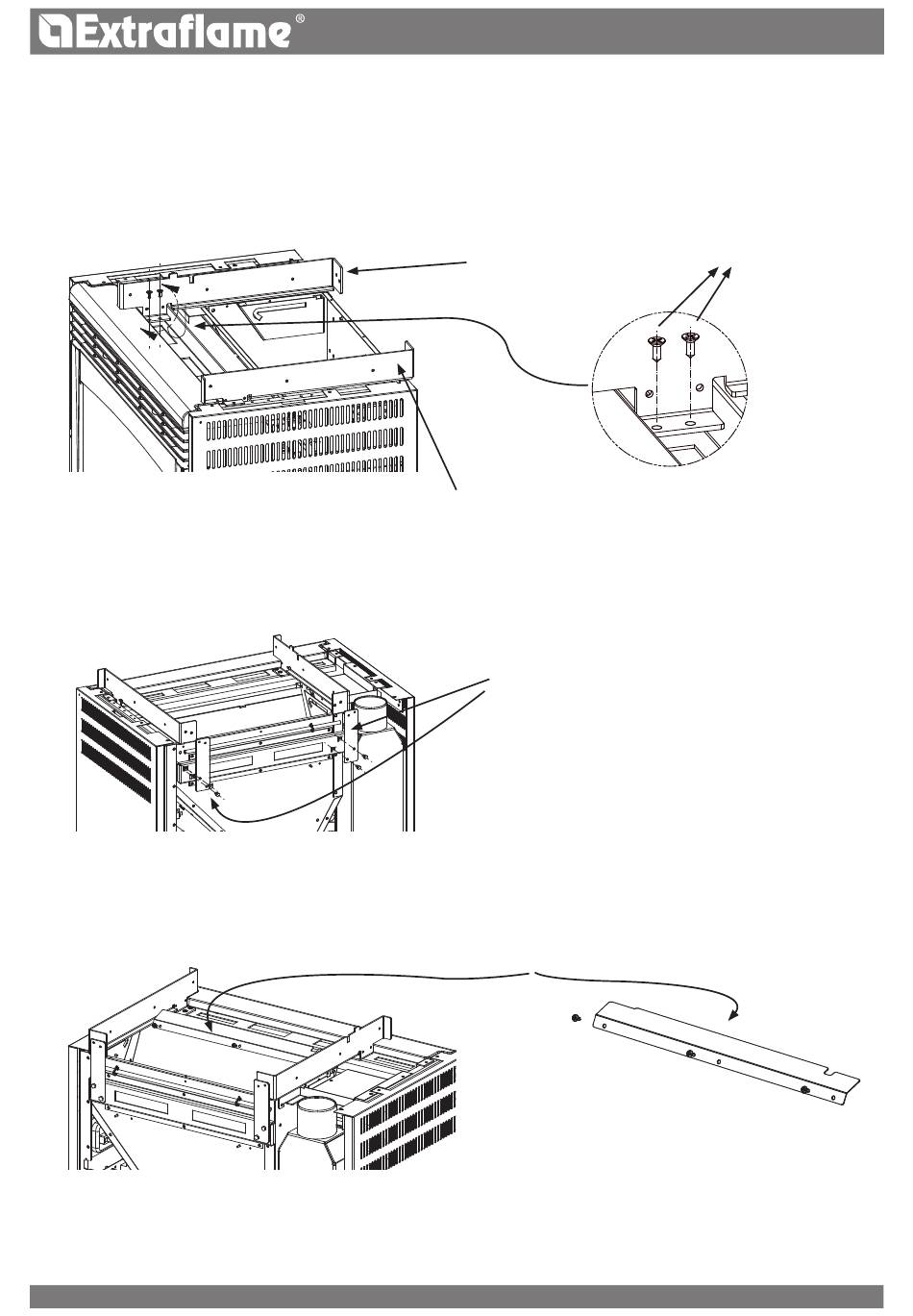 Extraflame®