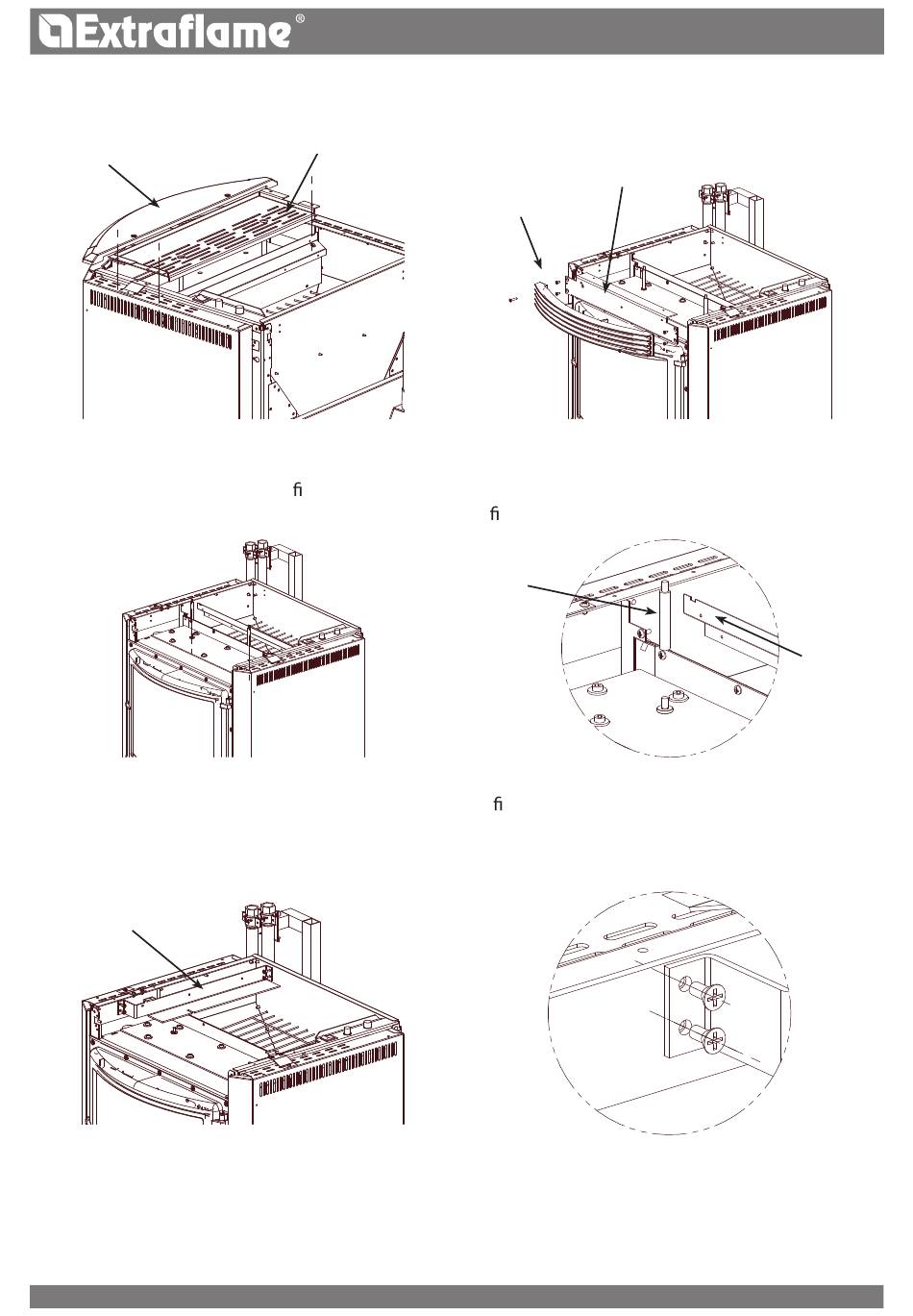 Extraflame®

ﬁ

ﬁ

ﬁ