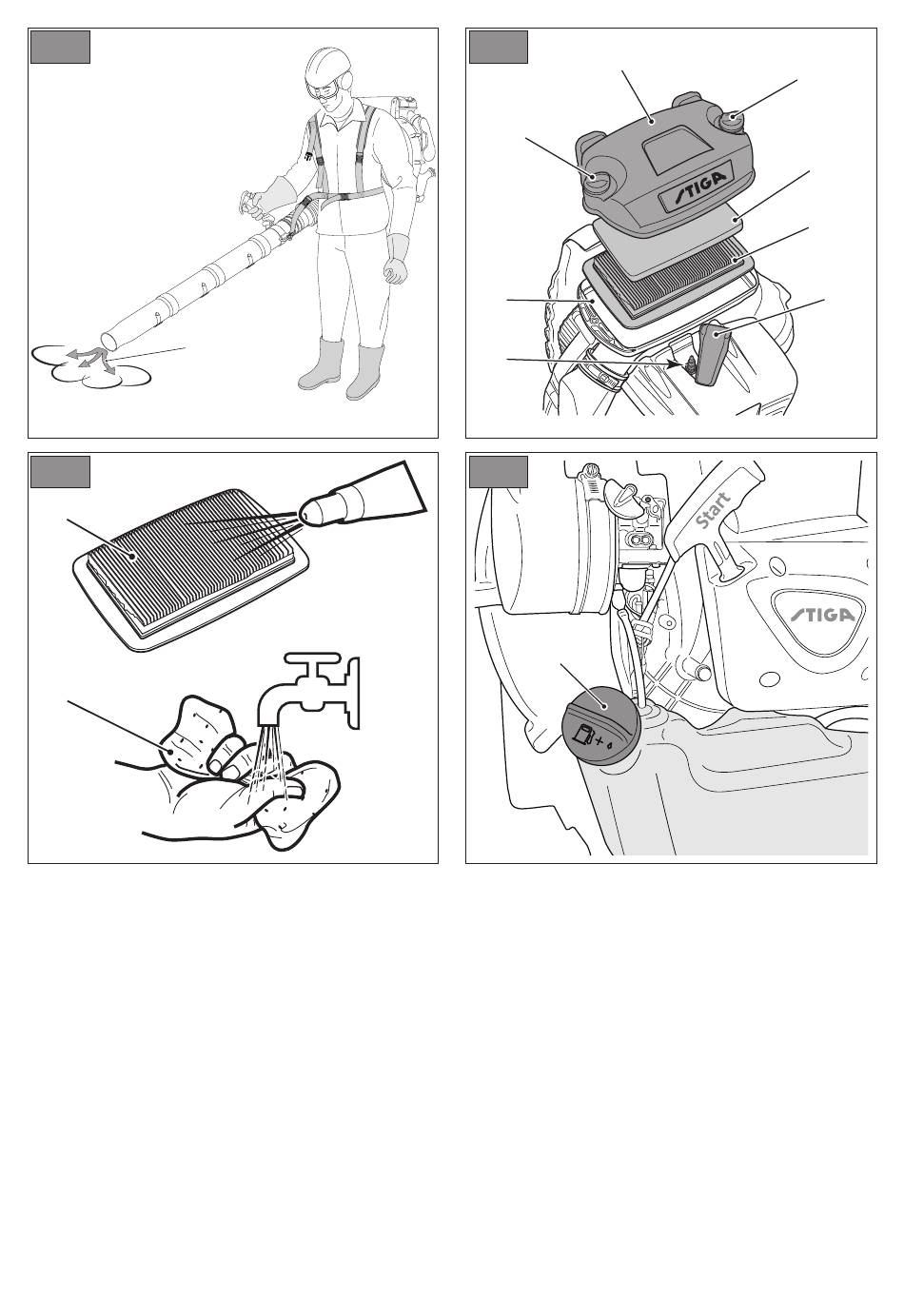 STIGA

Start

STIGA