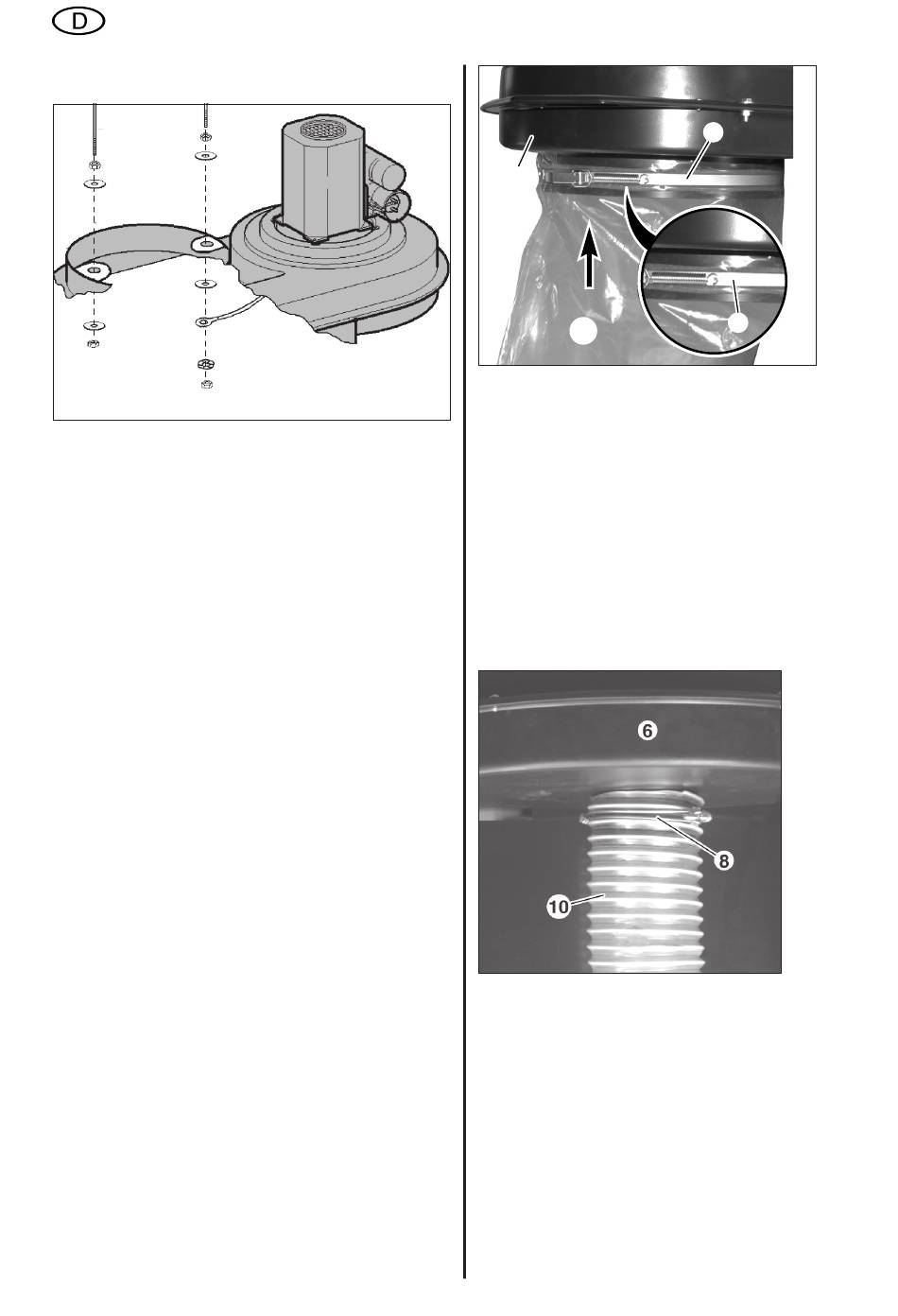 D

6

8

10