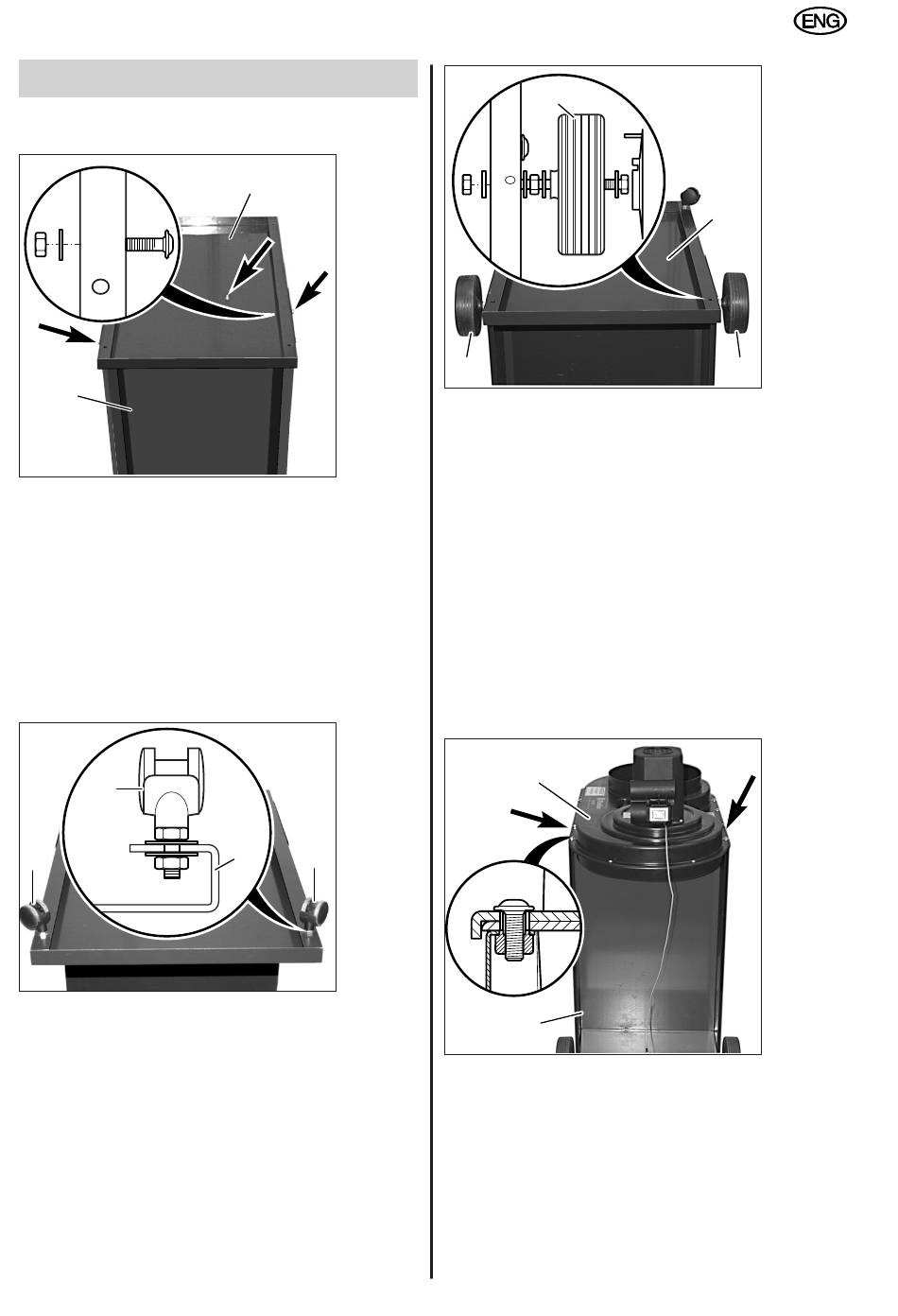 ENG