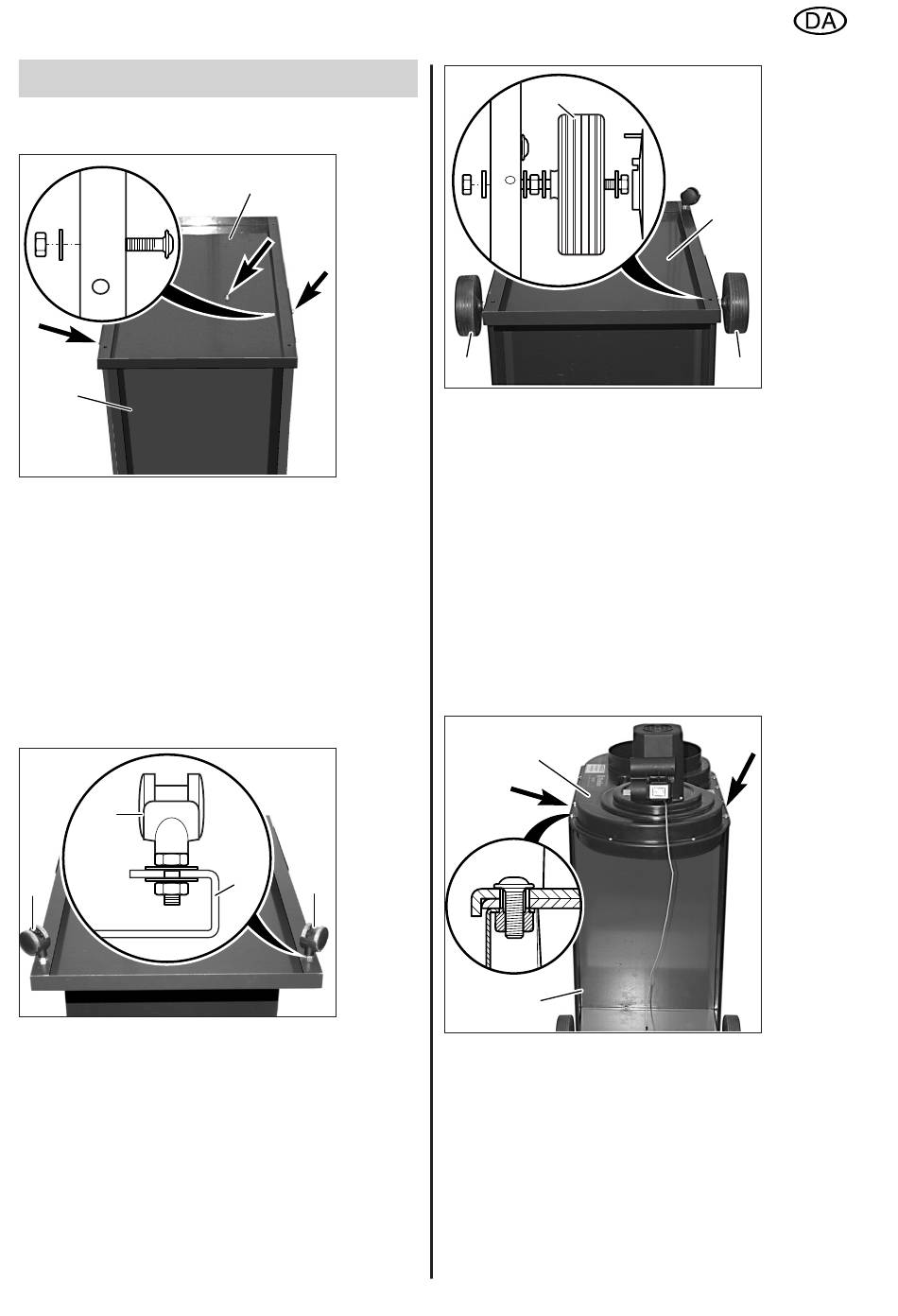 DA