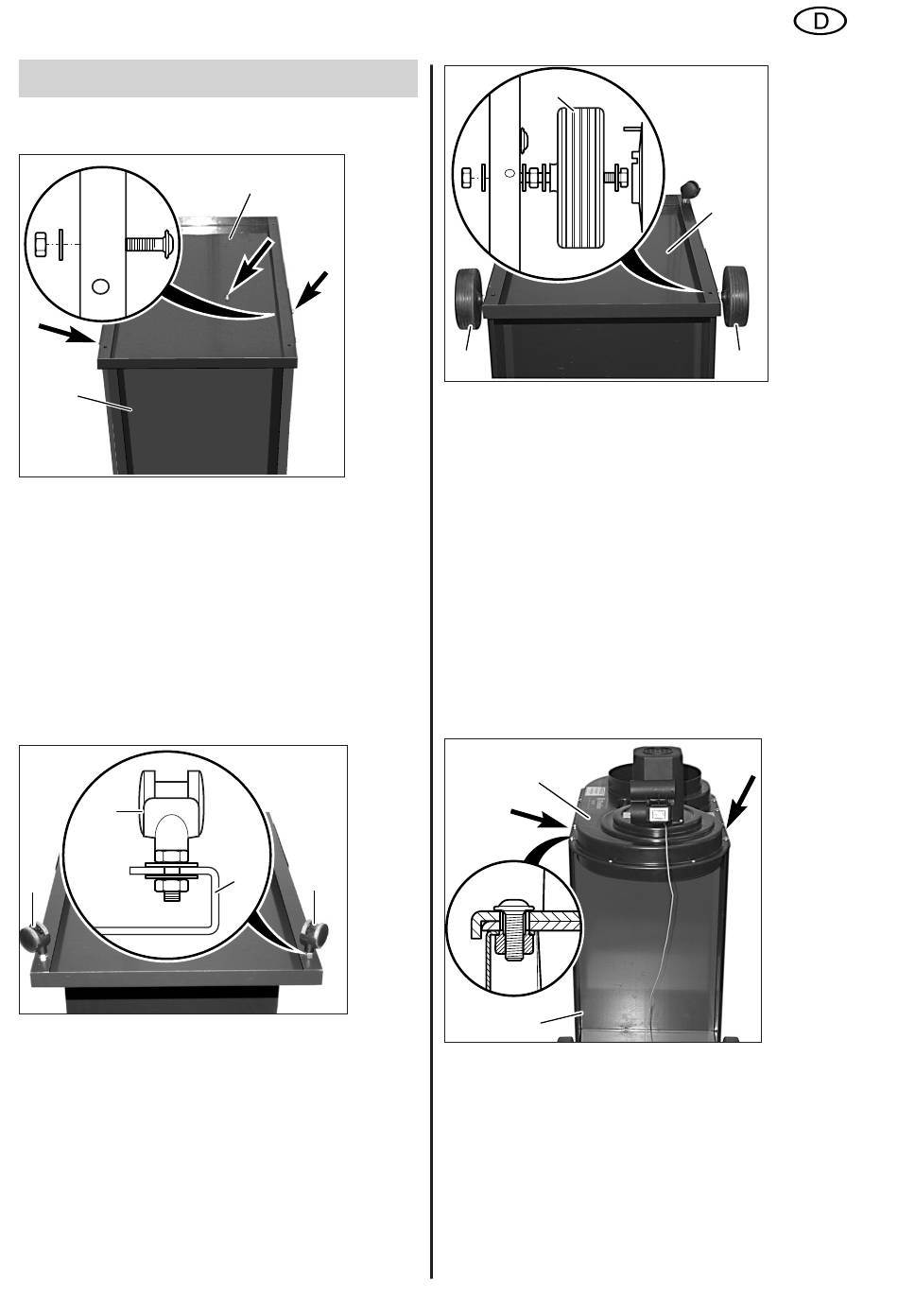 D