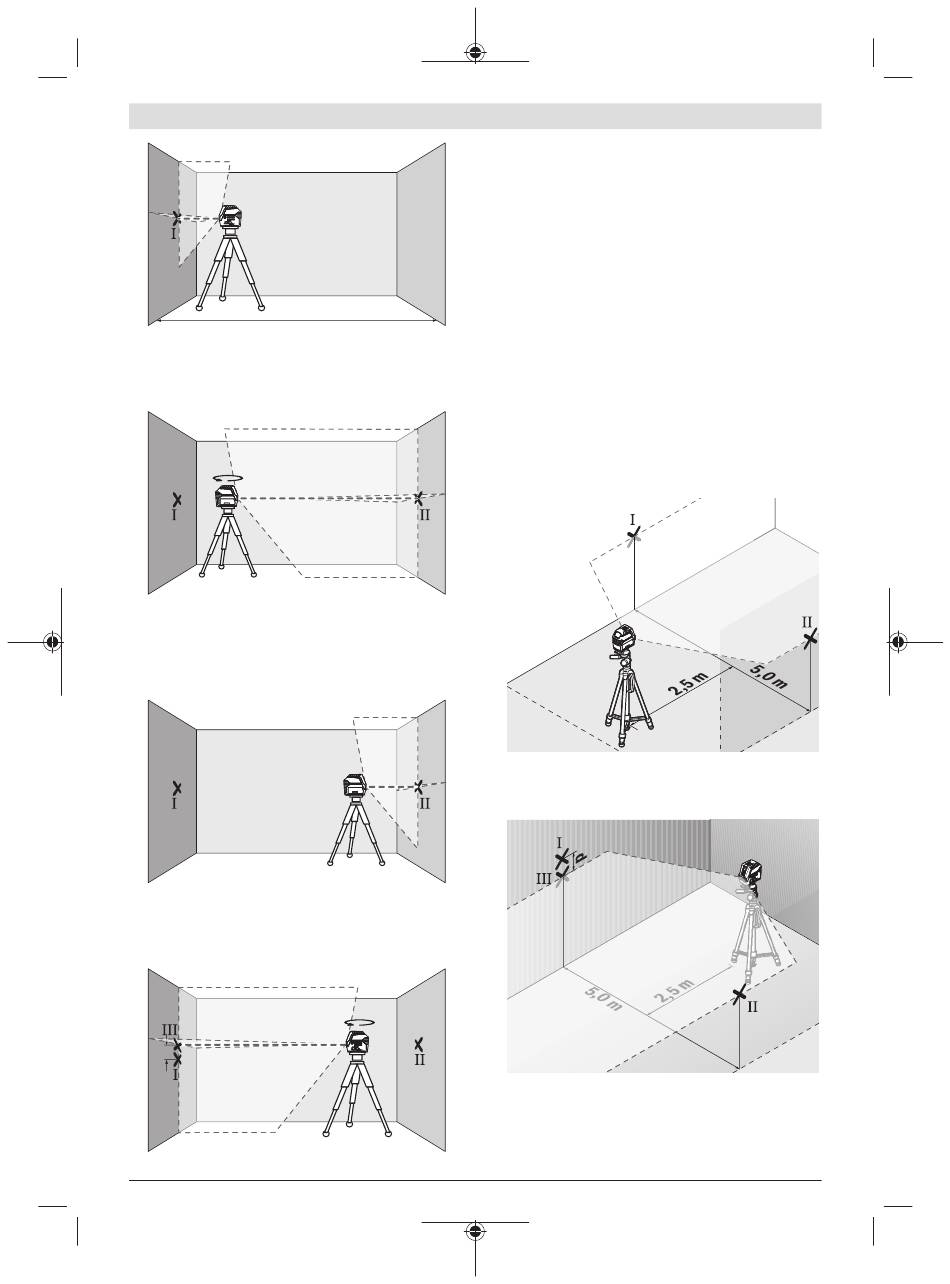 I

I

II

I

II

III

I

II

I

II

2,5 m

5,0 m

I

d

III

5,0 m

2,5 m

II