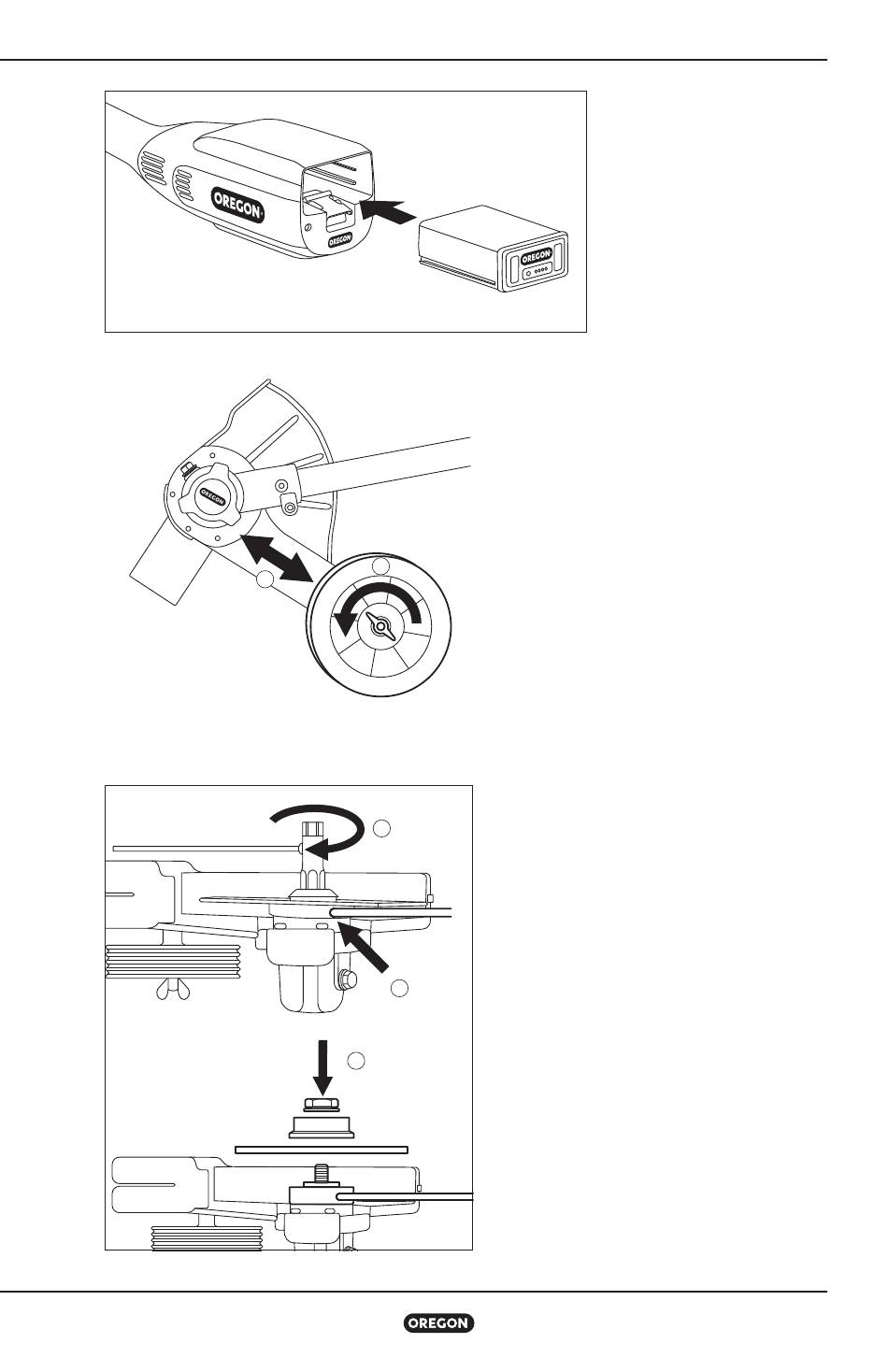 OREGON

OREGON

OREGON

OREGON

OREGON