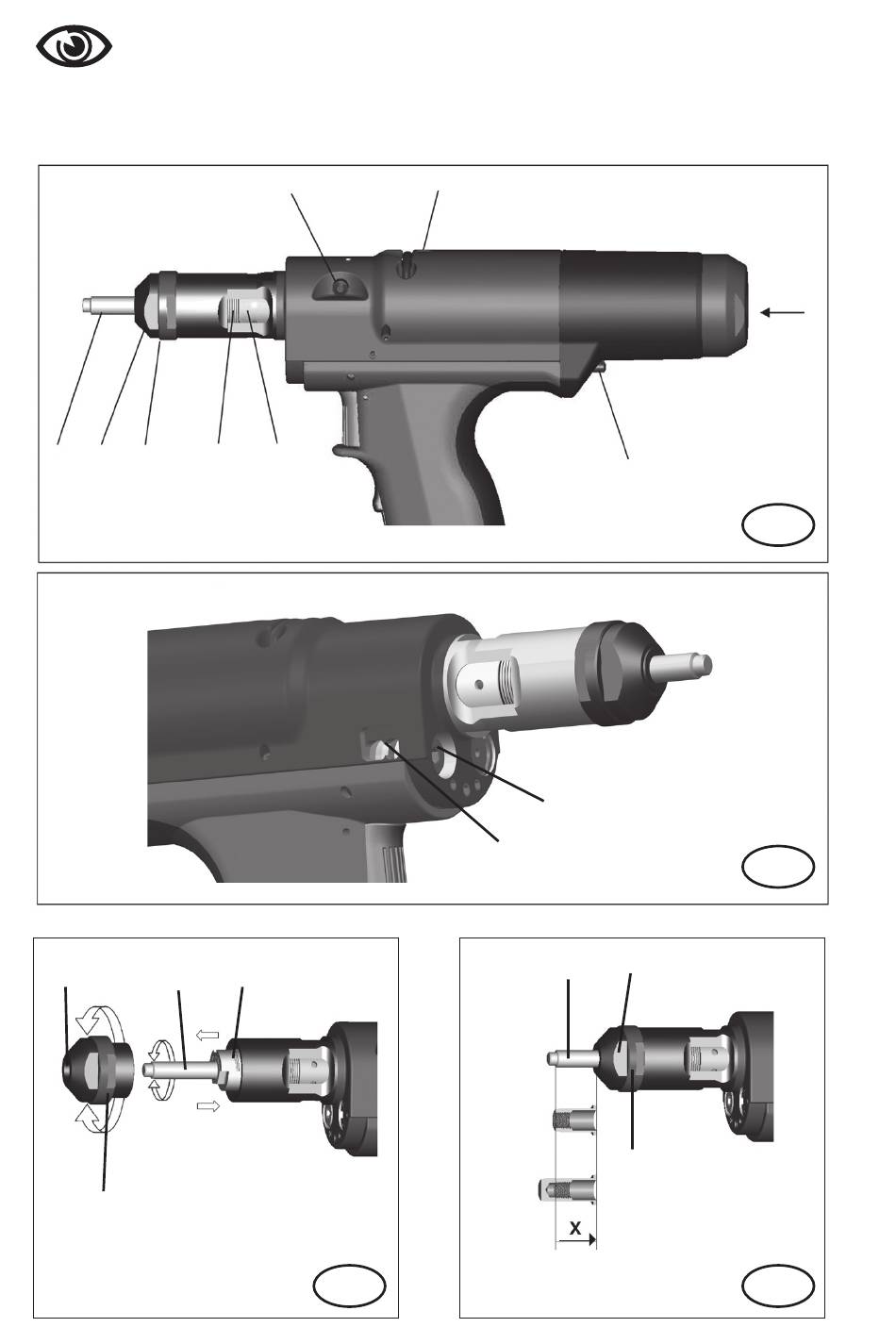 X