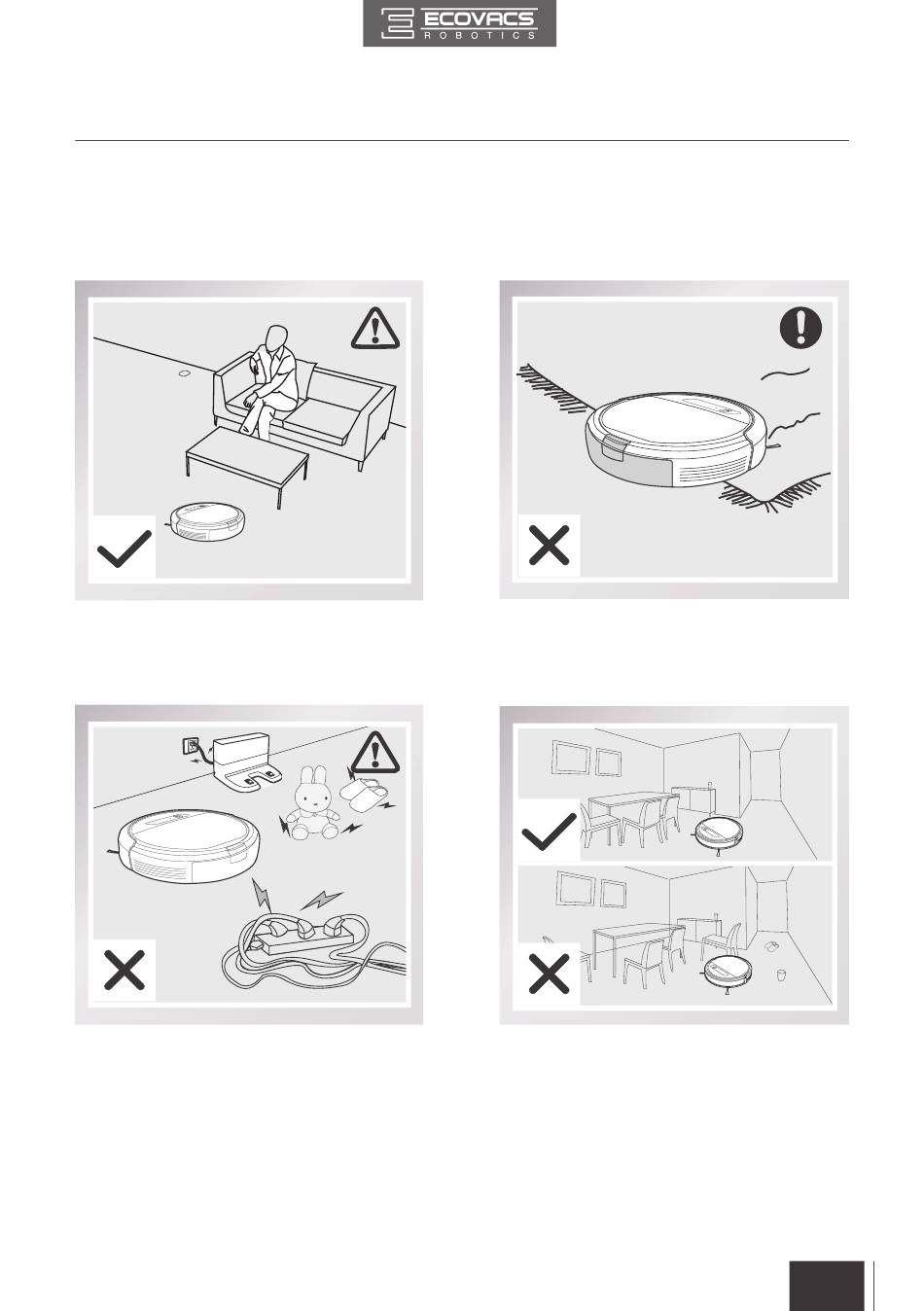 ECOVACS
ROBOTICS