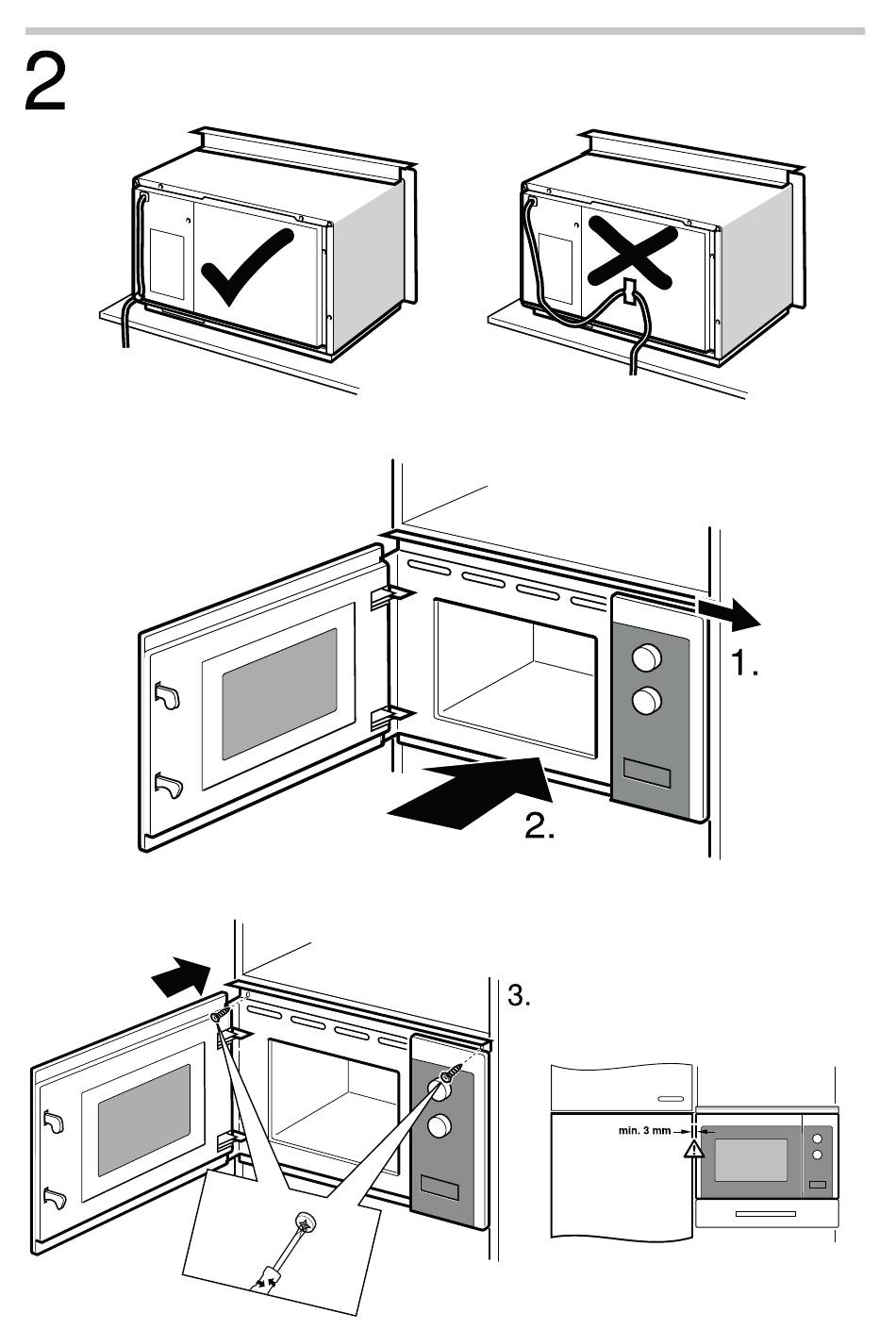 2

1.

2.

3.

min. 3 mm