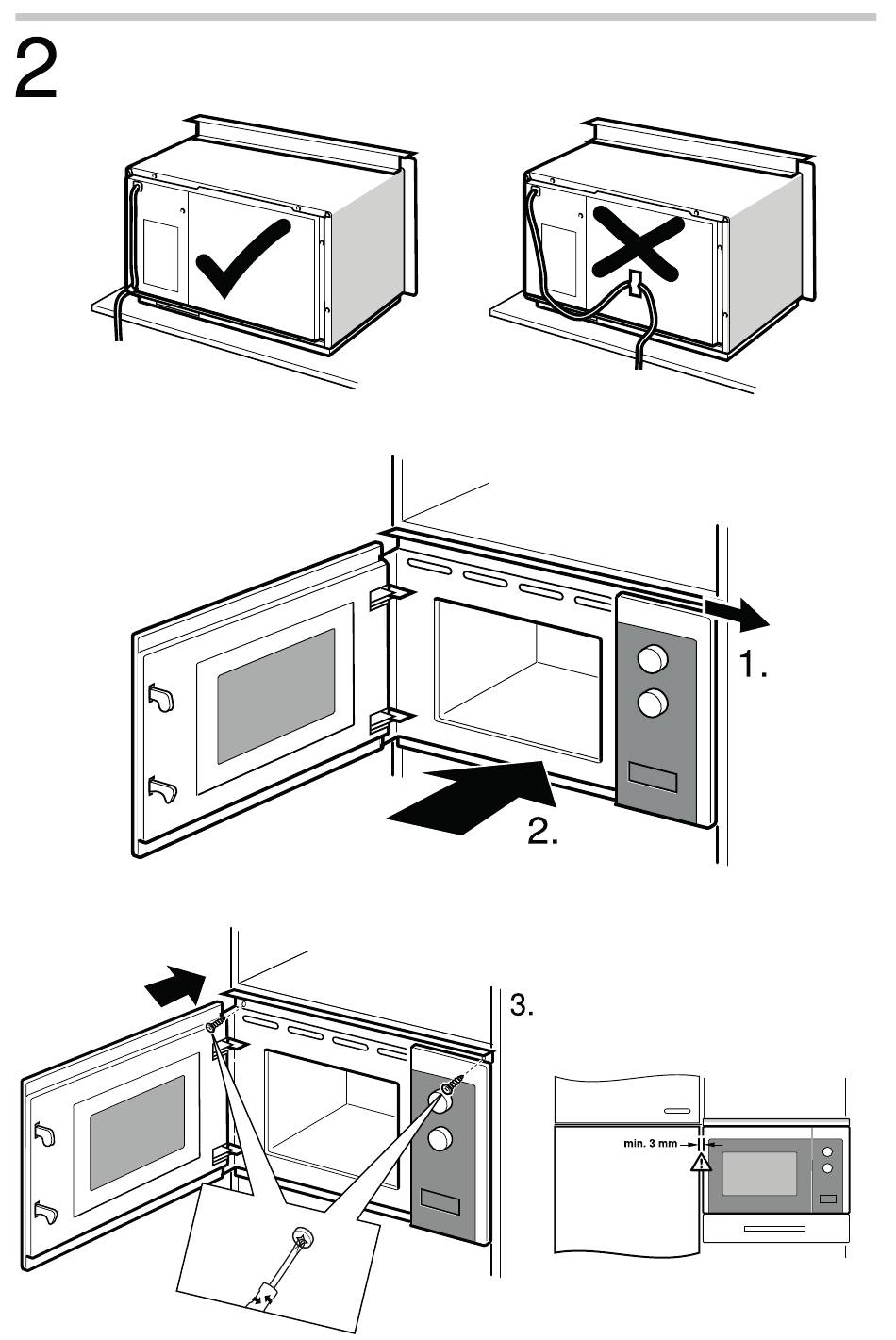 2

1.

2.

3.

min. 3 mm