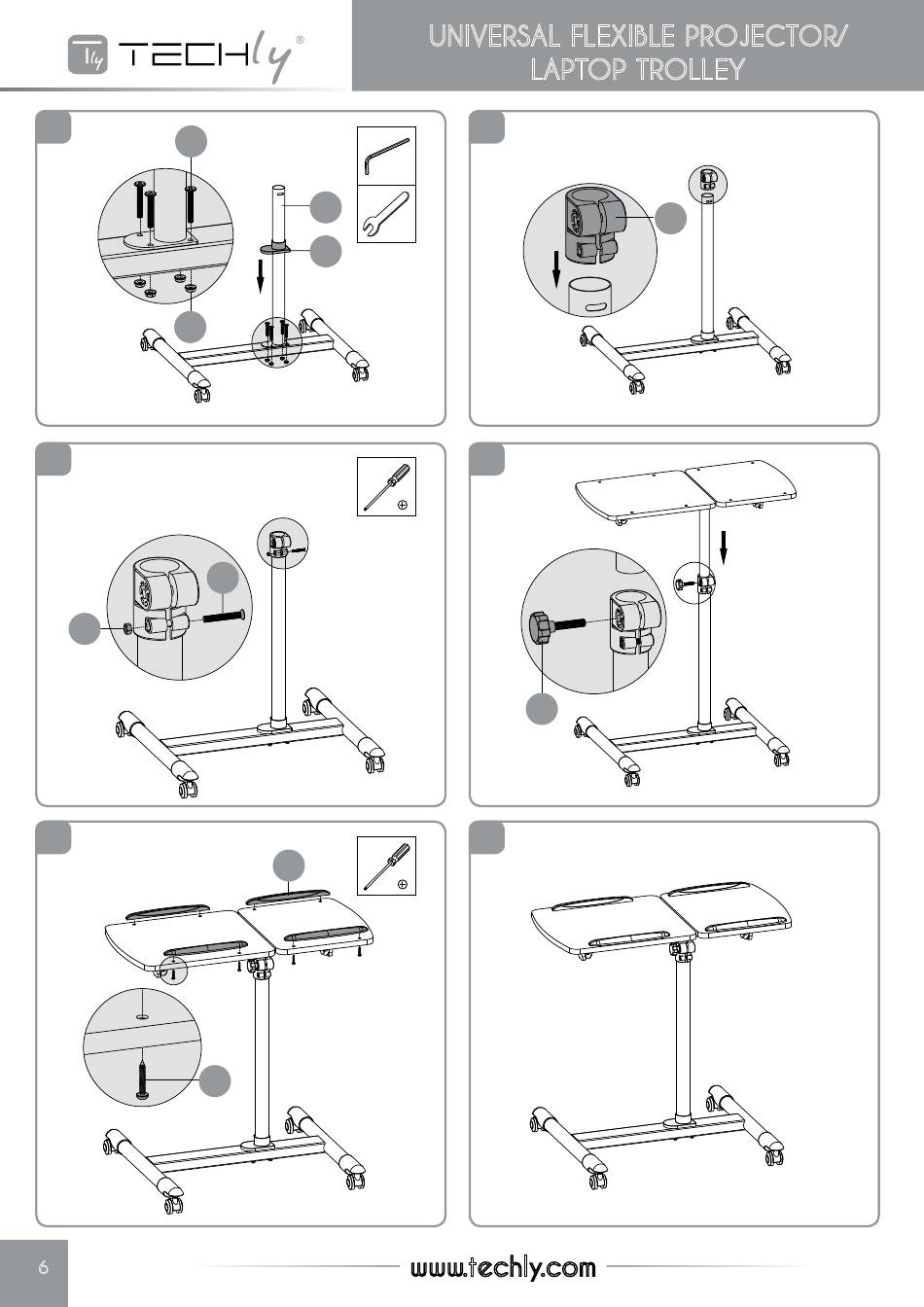 TECHly®

UNIVERSAL FLEXIBLE PROJECTOR/ LAPTOP TROLLEY

6

www.techly.com