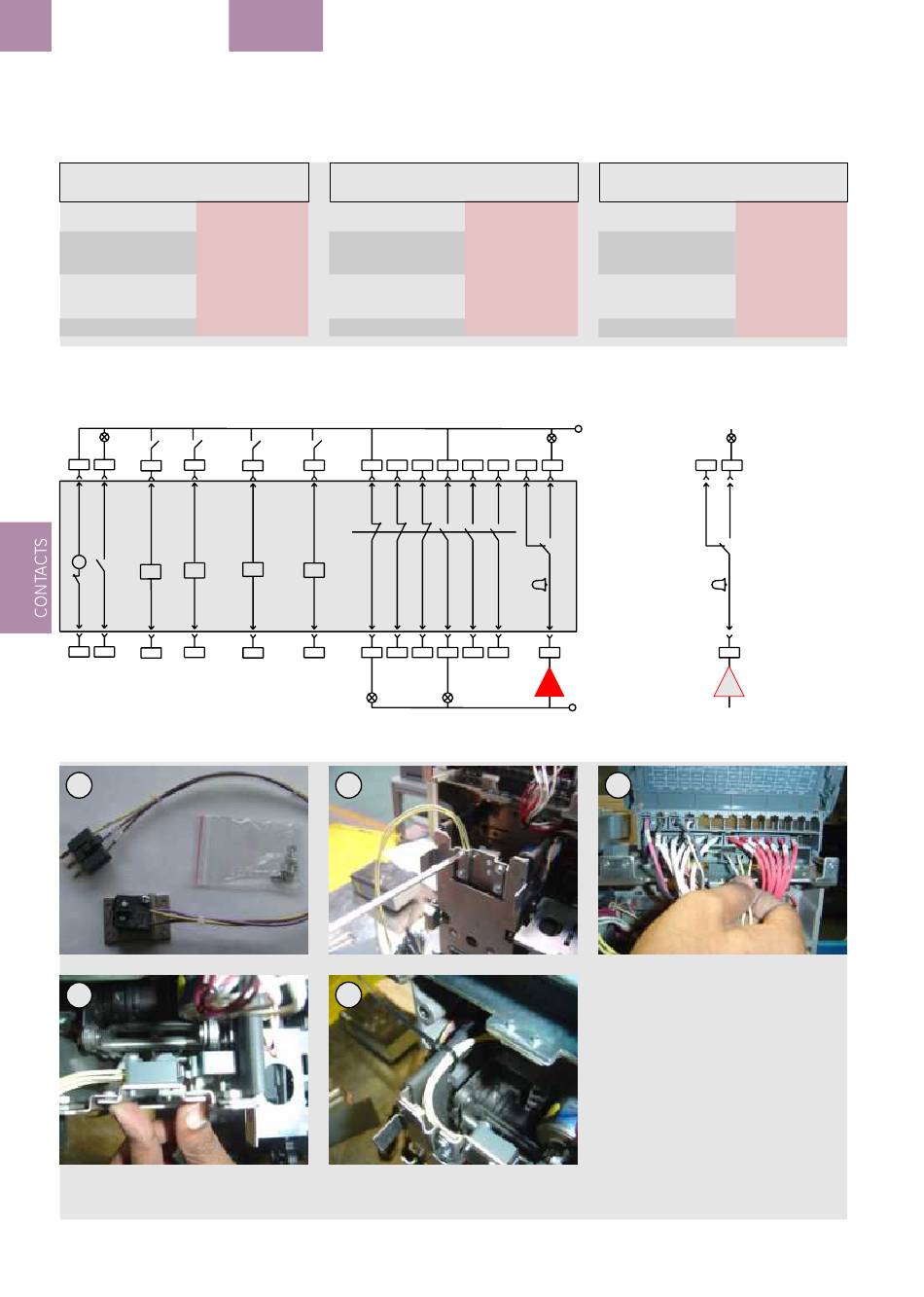 CONTACTS