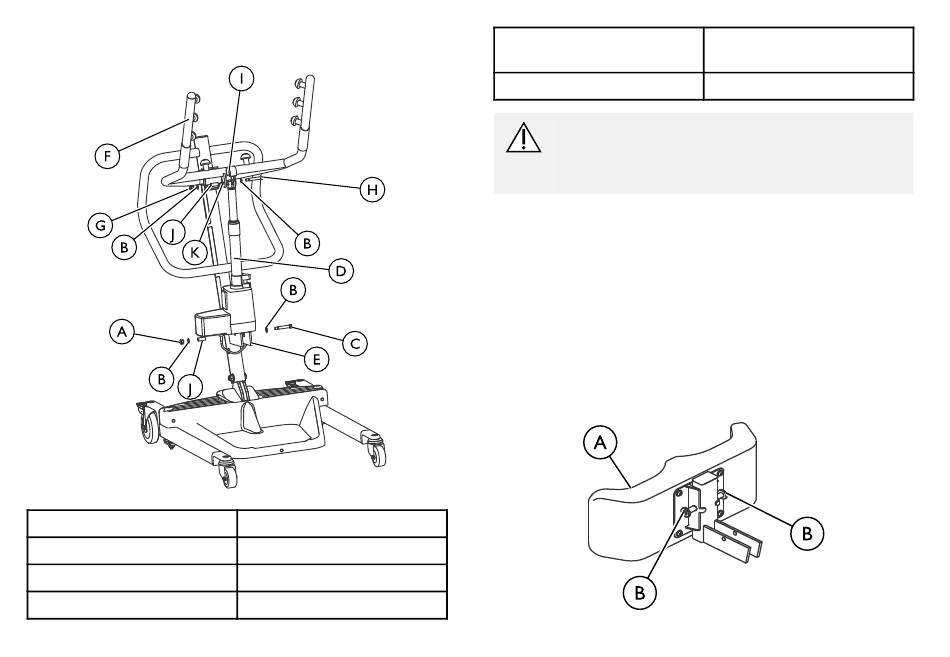 I
F
H
G
B
J
K
B
D
B
A
C
E
B
J

A
B
B