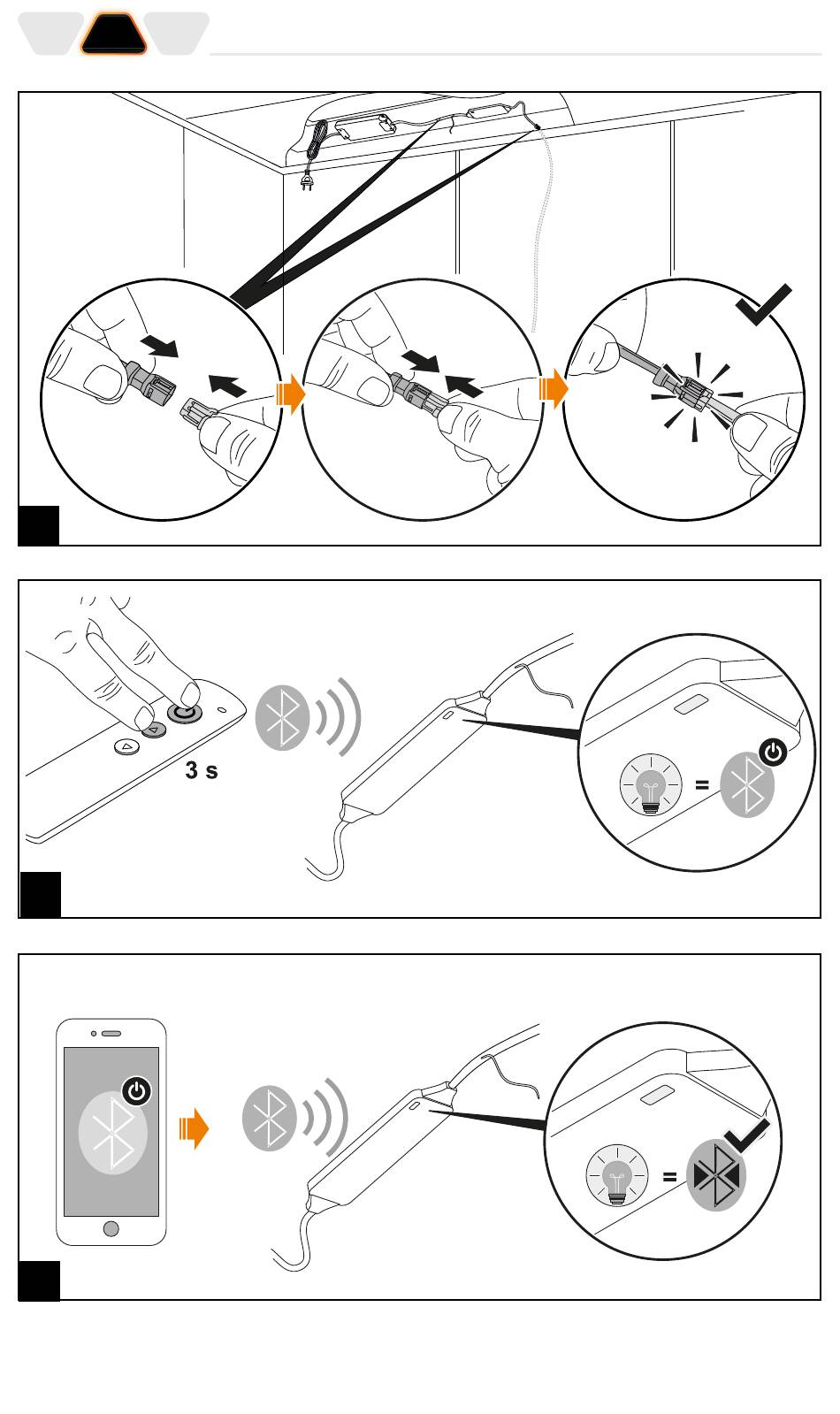 3 s

=

=