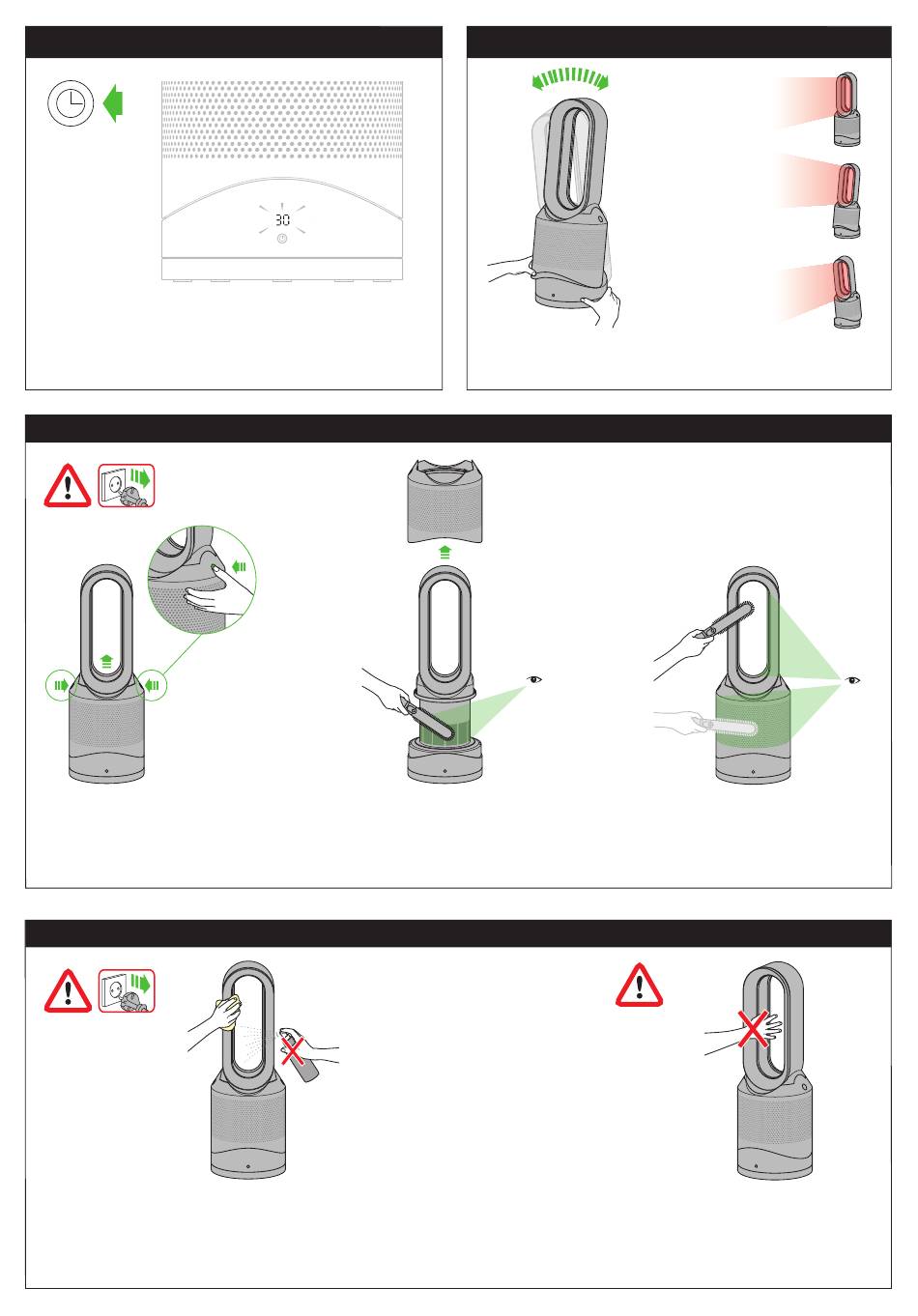 30