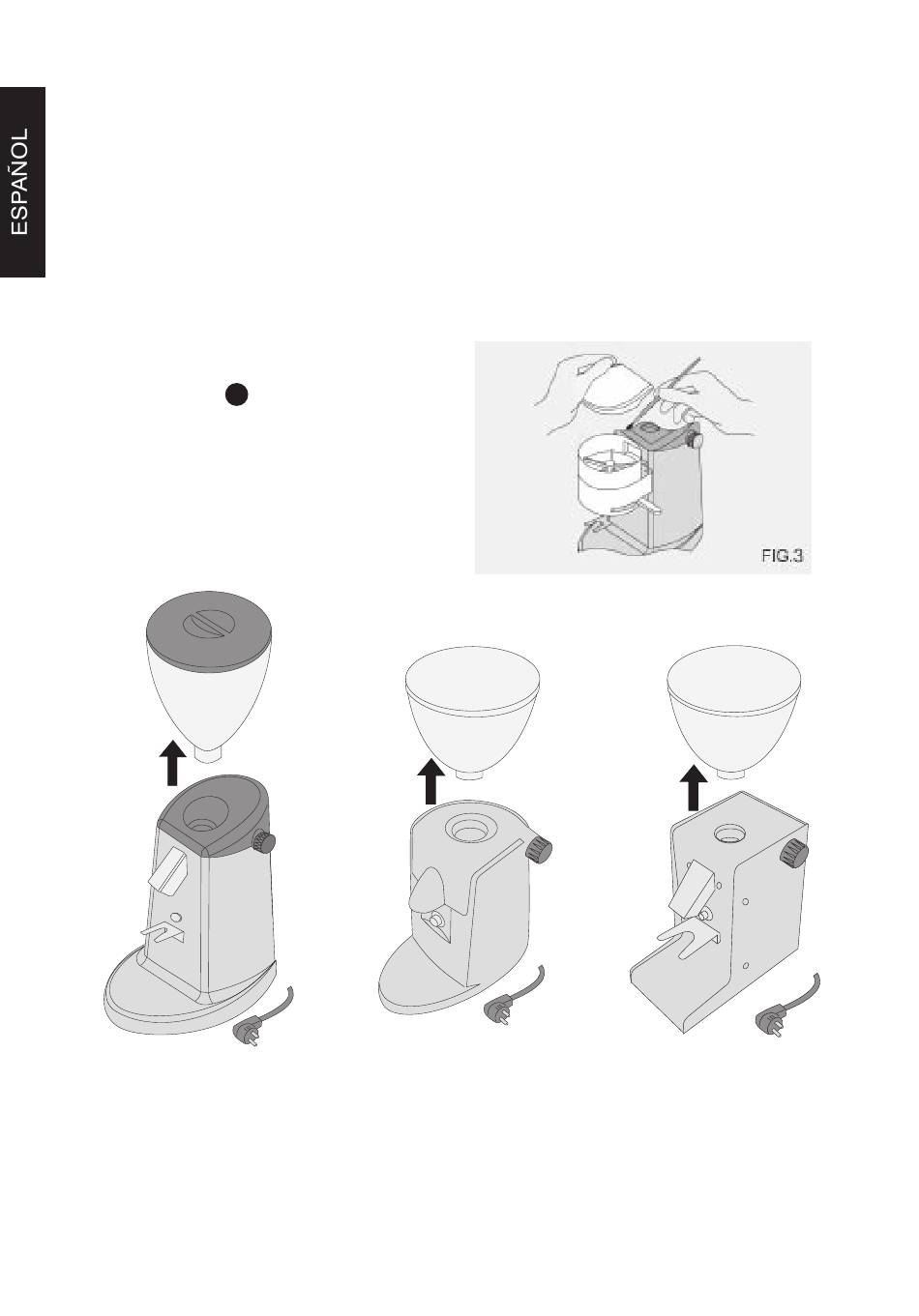 ESPAÑOL

FIG.3