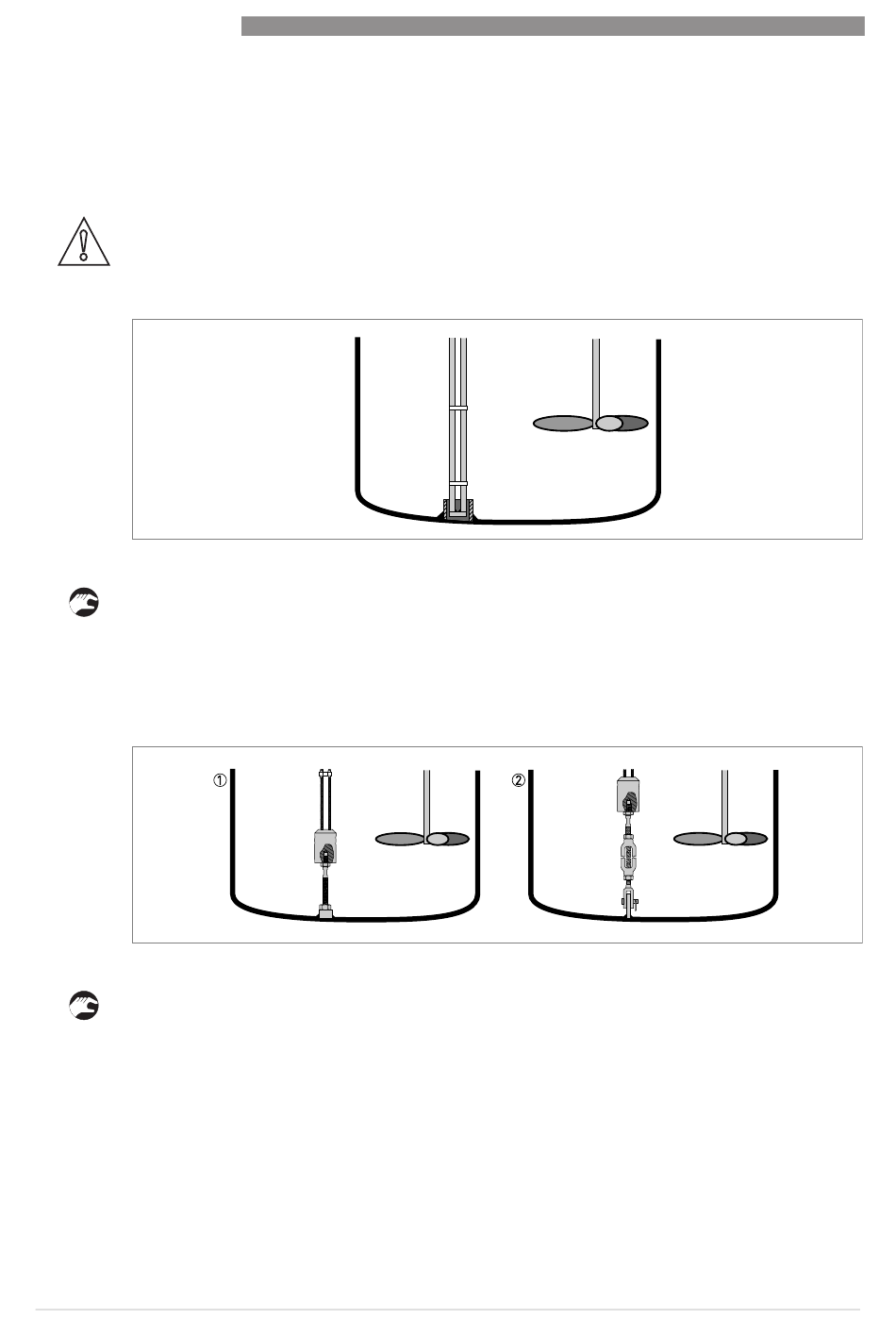 ①

②