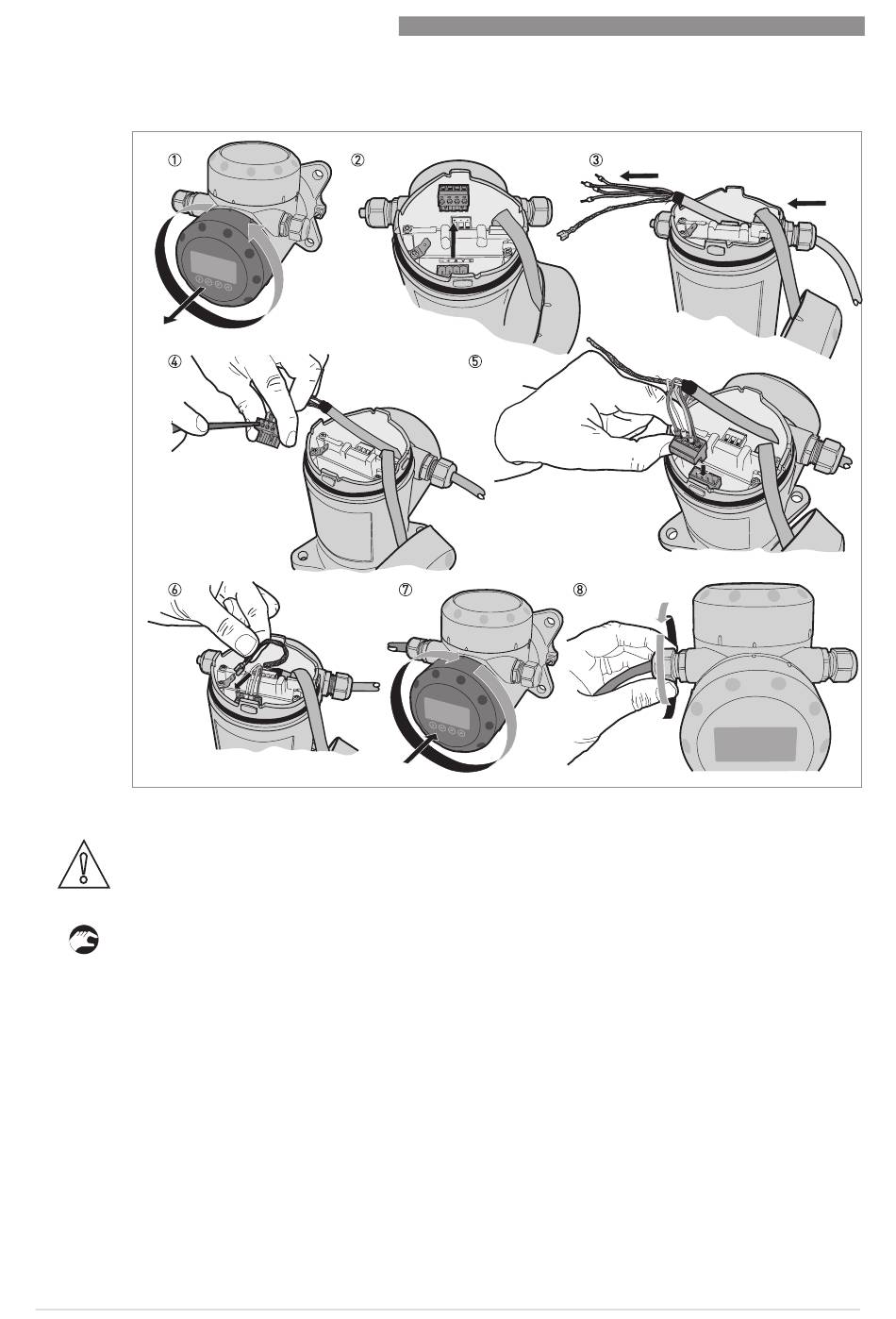 ①
②
③
④
⑤
⑥
⑦
⑧