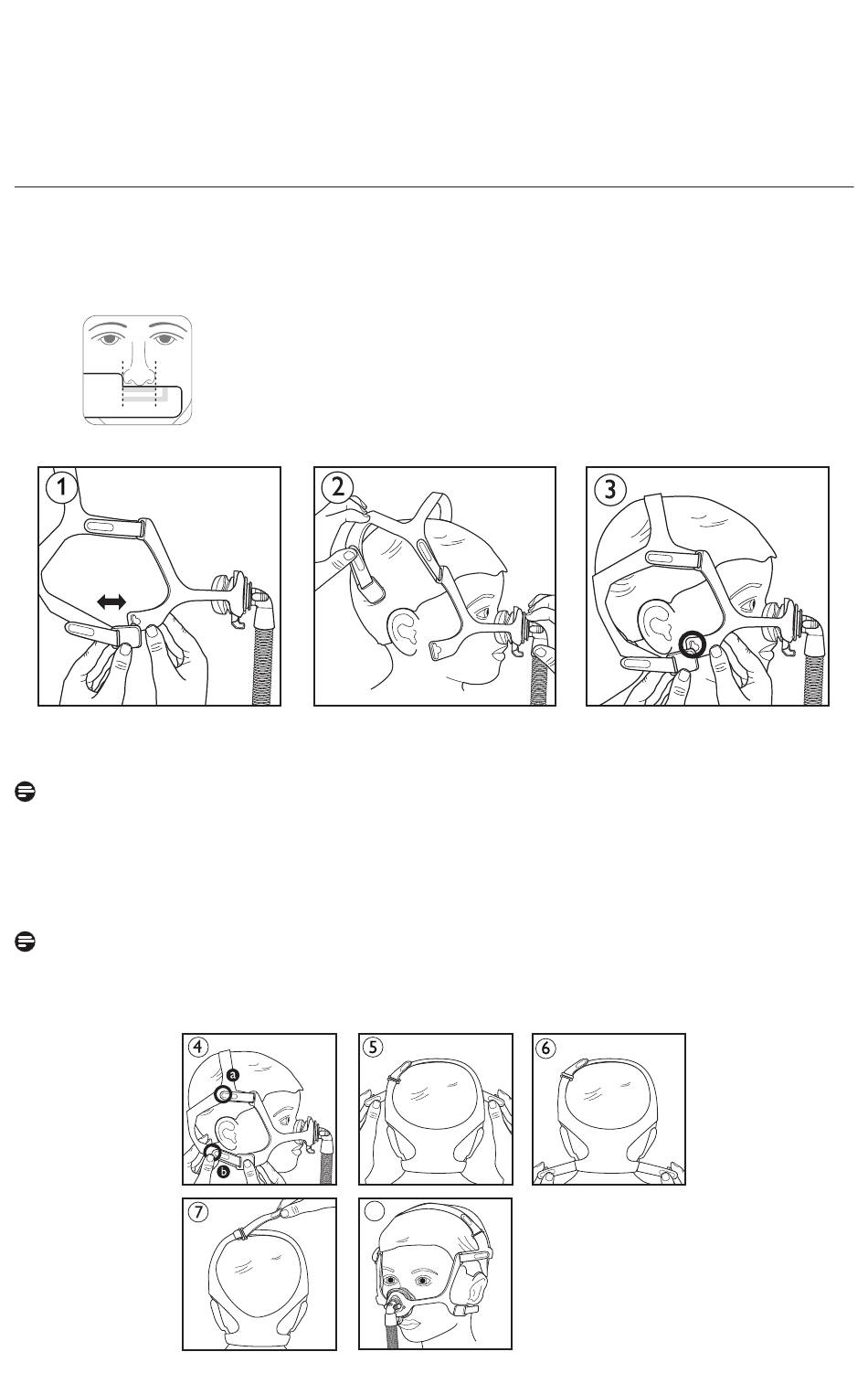 1

2

3

4

a

b

5

6

7