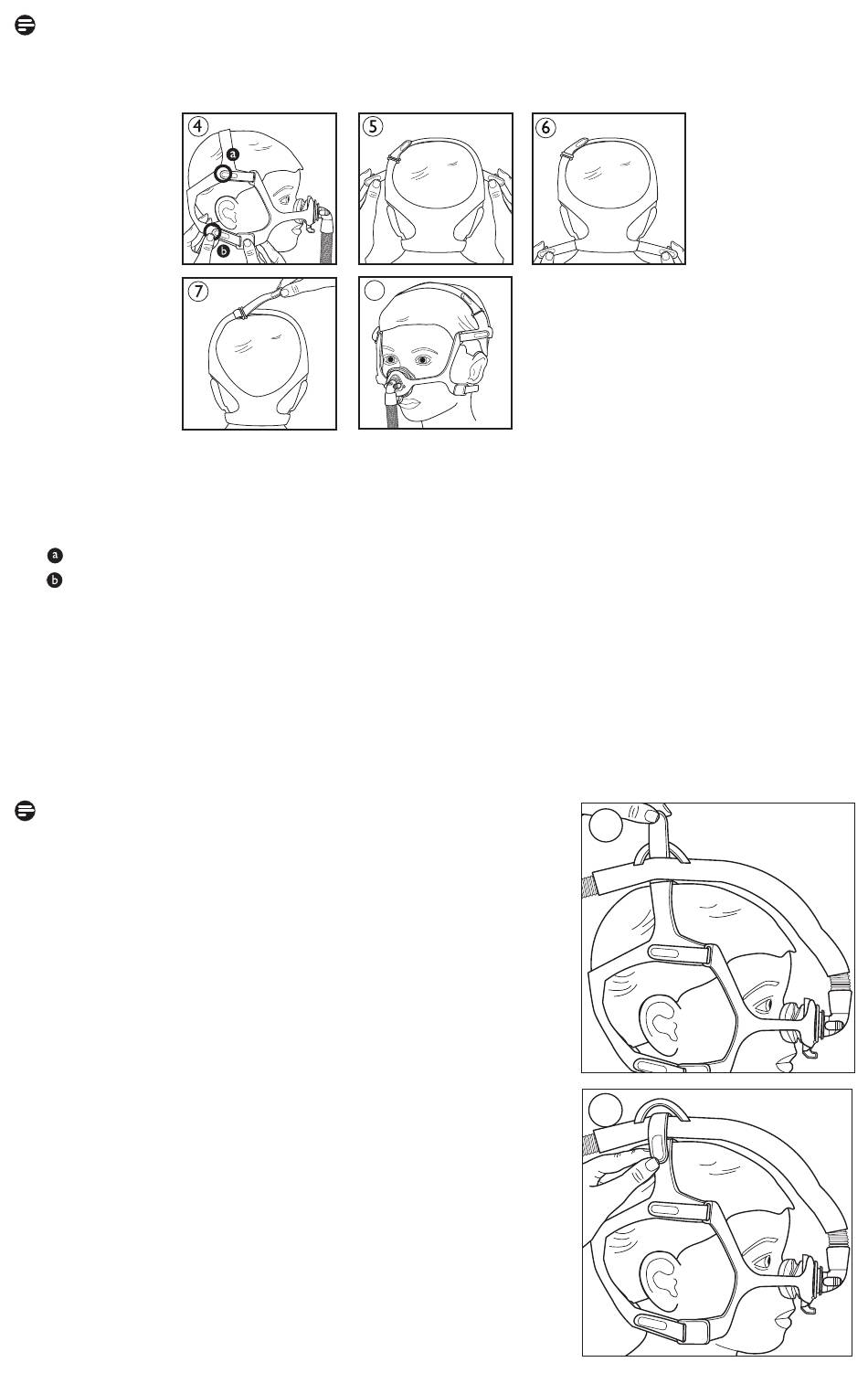 4

a

b

5

6

7

a

b