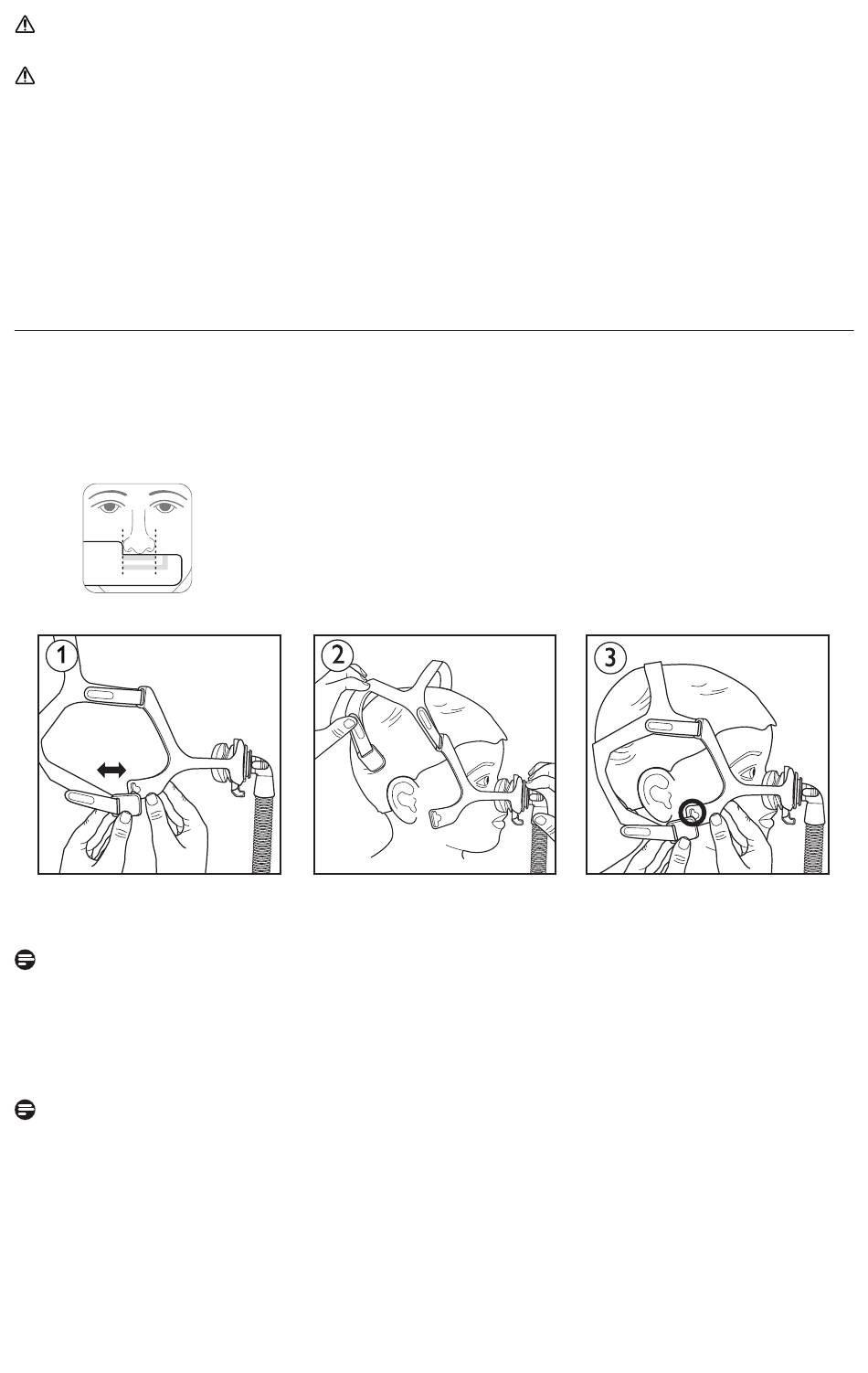 1

2

3