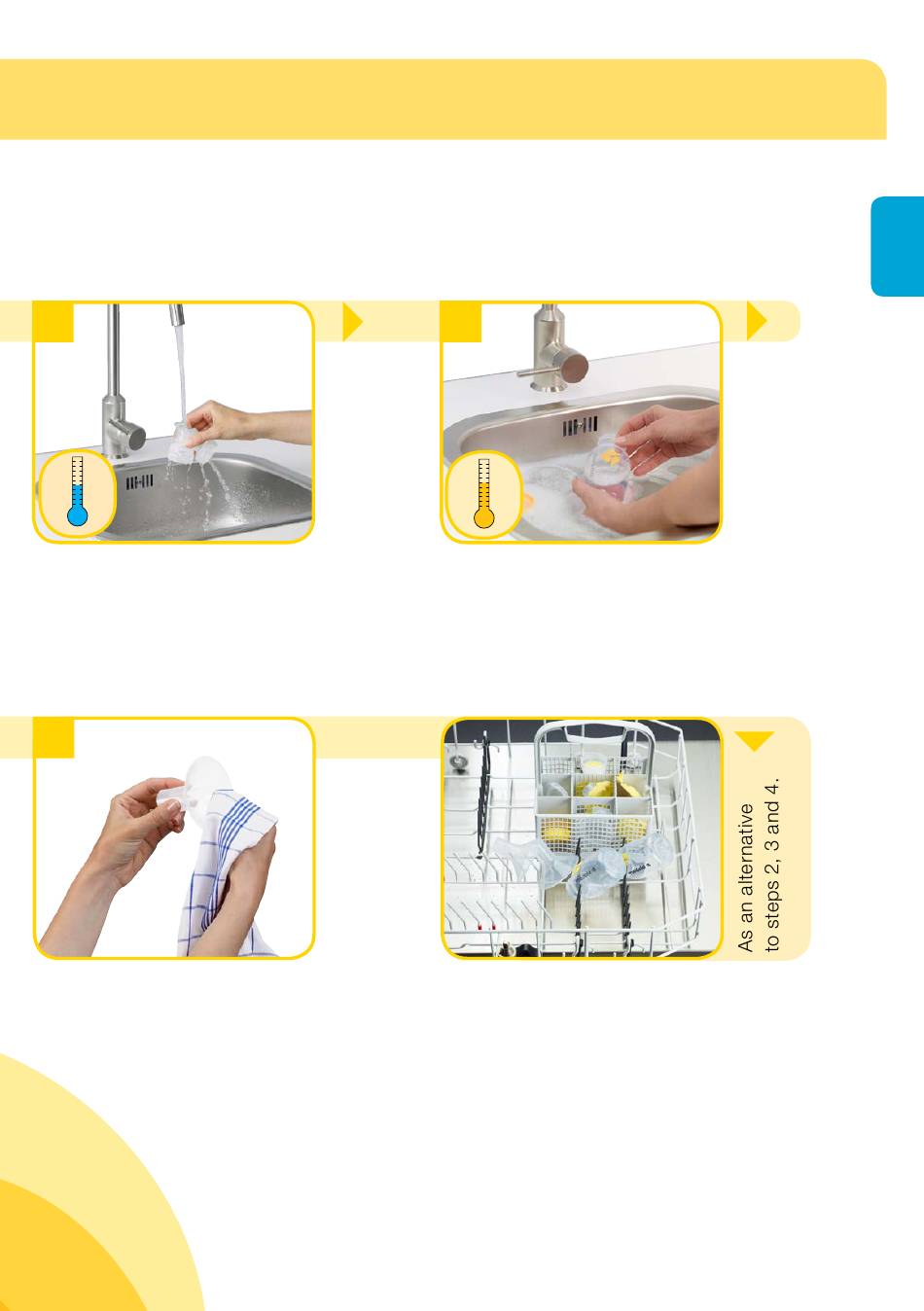 As an alternative to steps 2, 3 and 4.