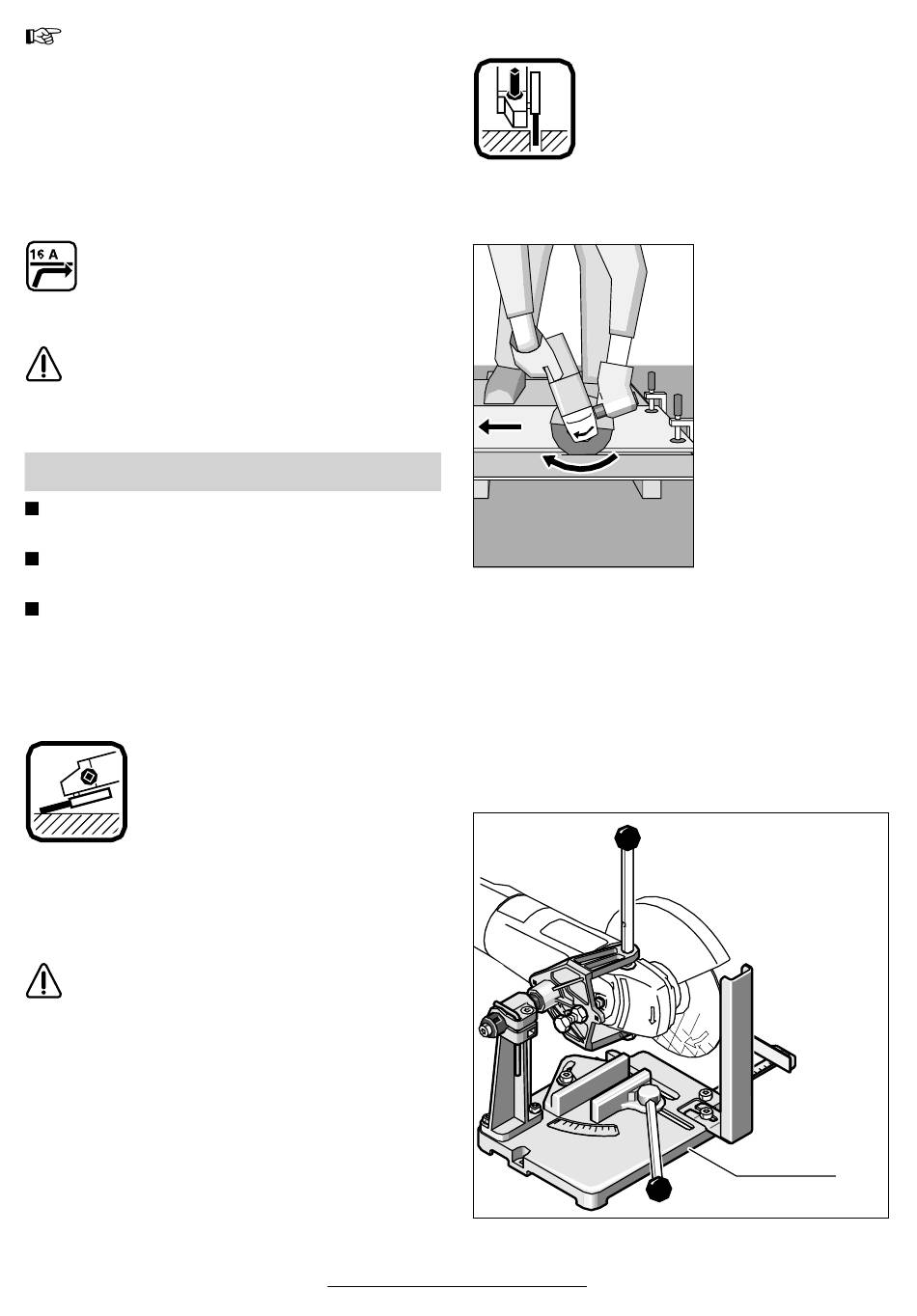 16 A