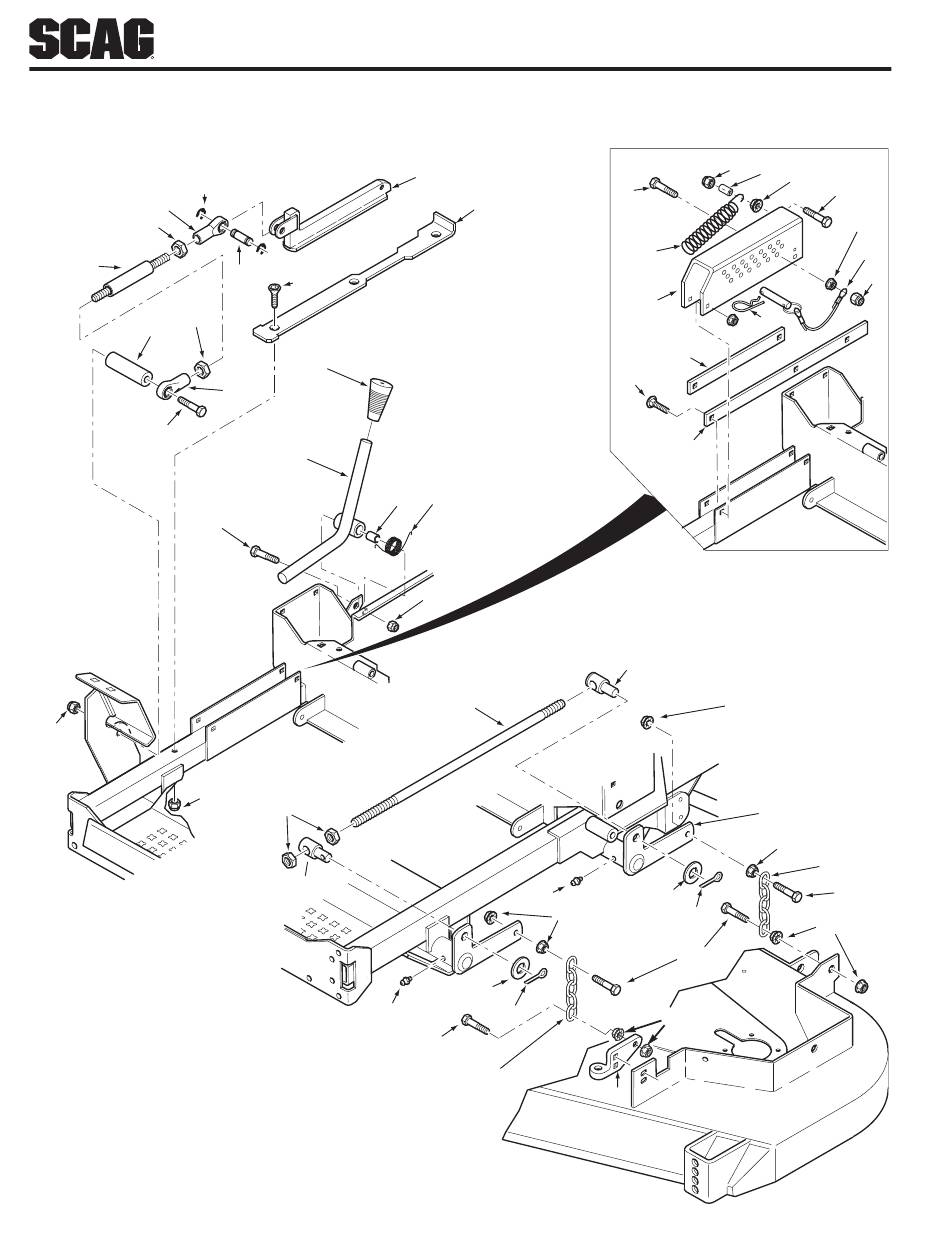 SCAG