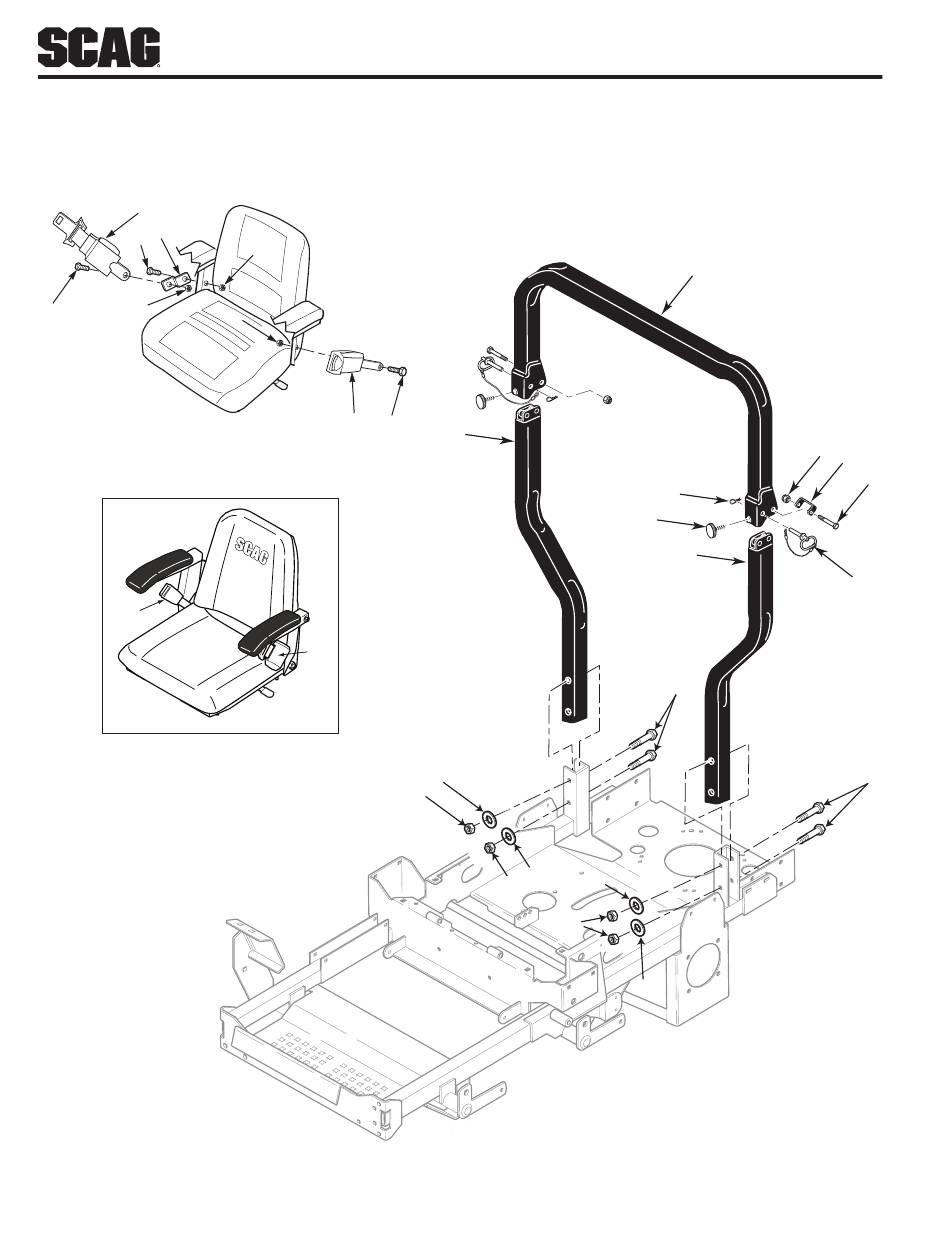 SCAG

SCAG