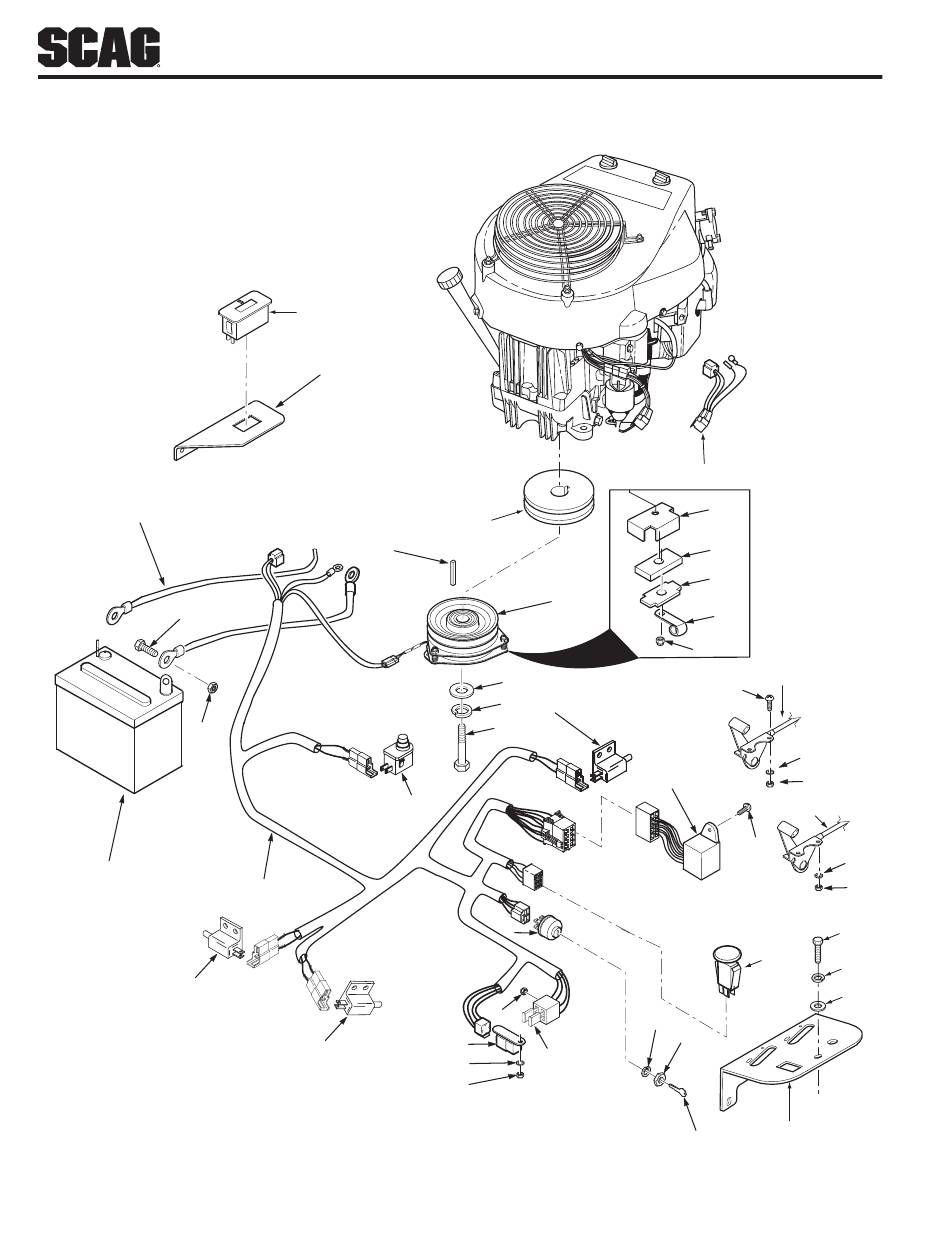 SCAG