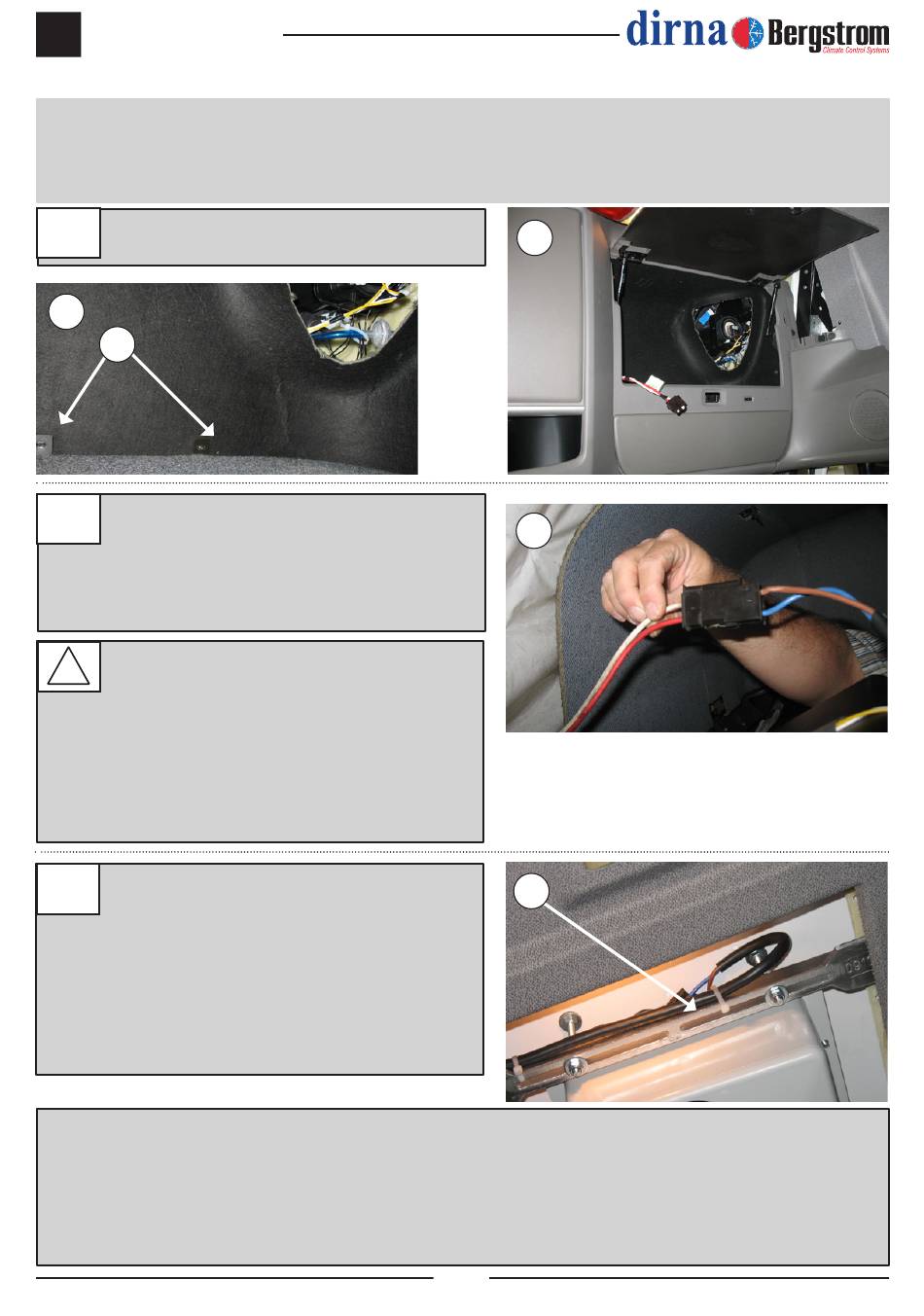 dirna Bergstrom
Climate Control Systems