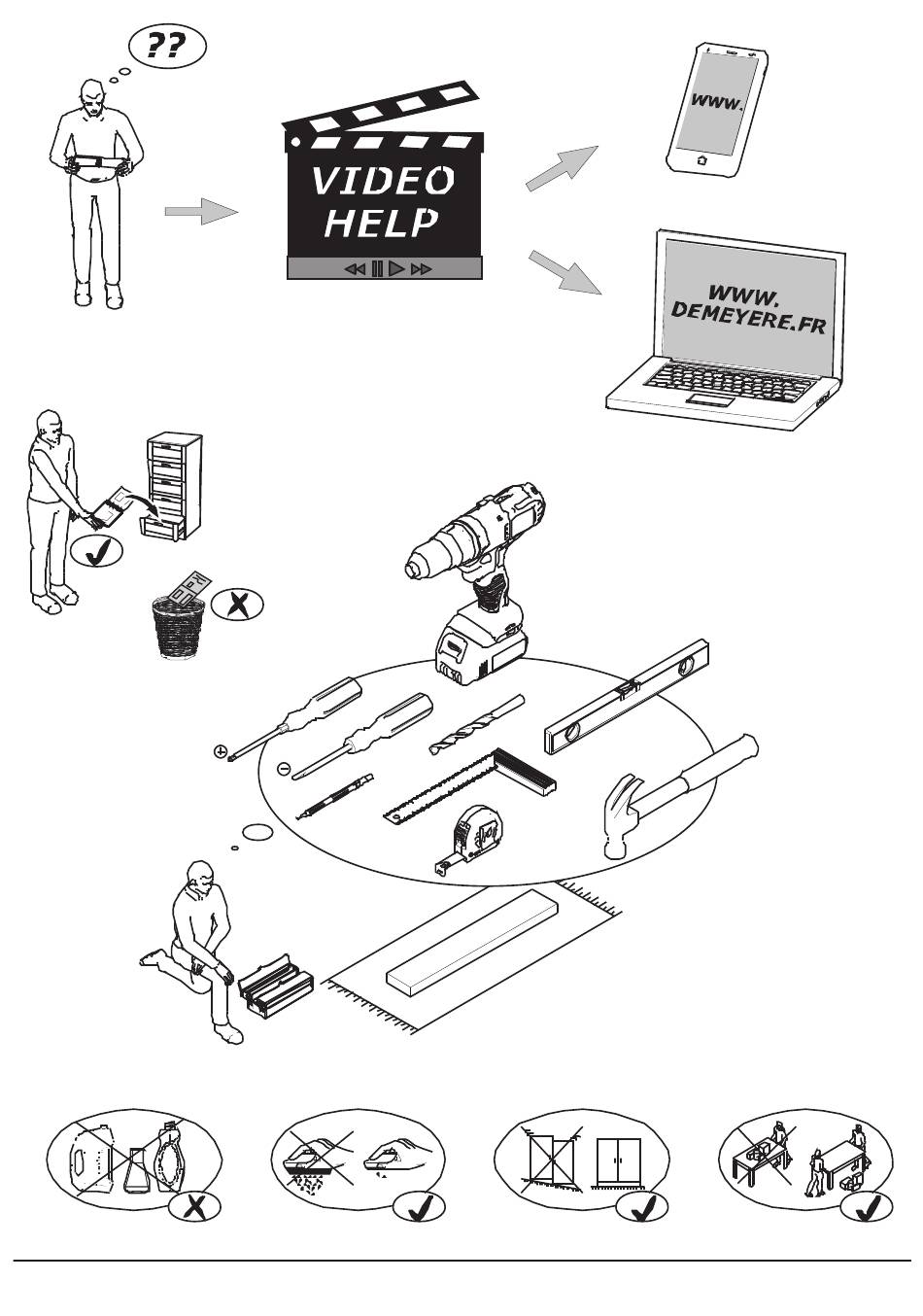 ??

VIDEO HELP

www.

WWW.
DEMEYERE.FR