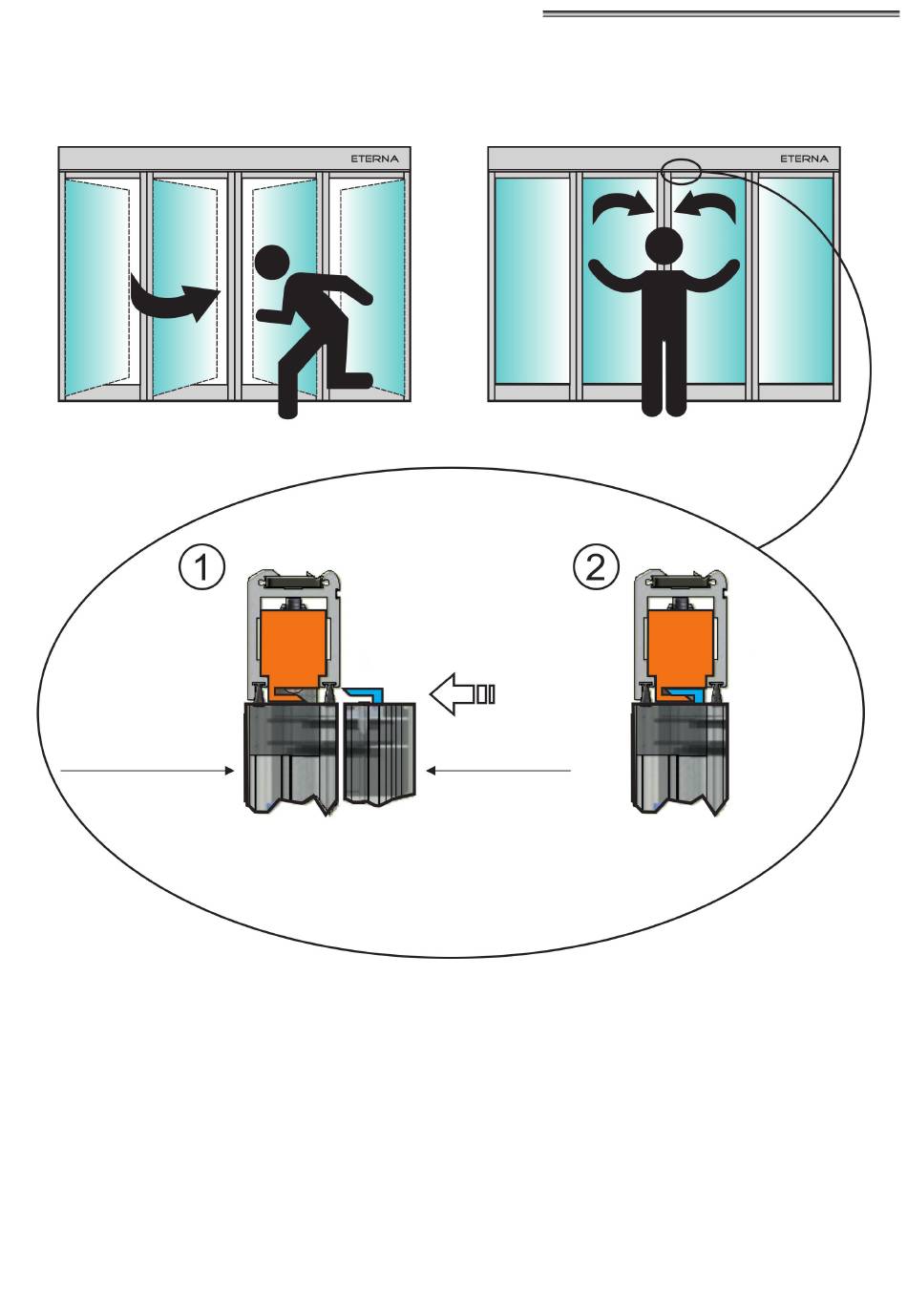 ETERNA

ETERNA

1

2