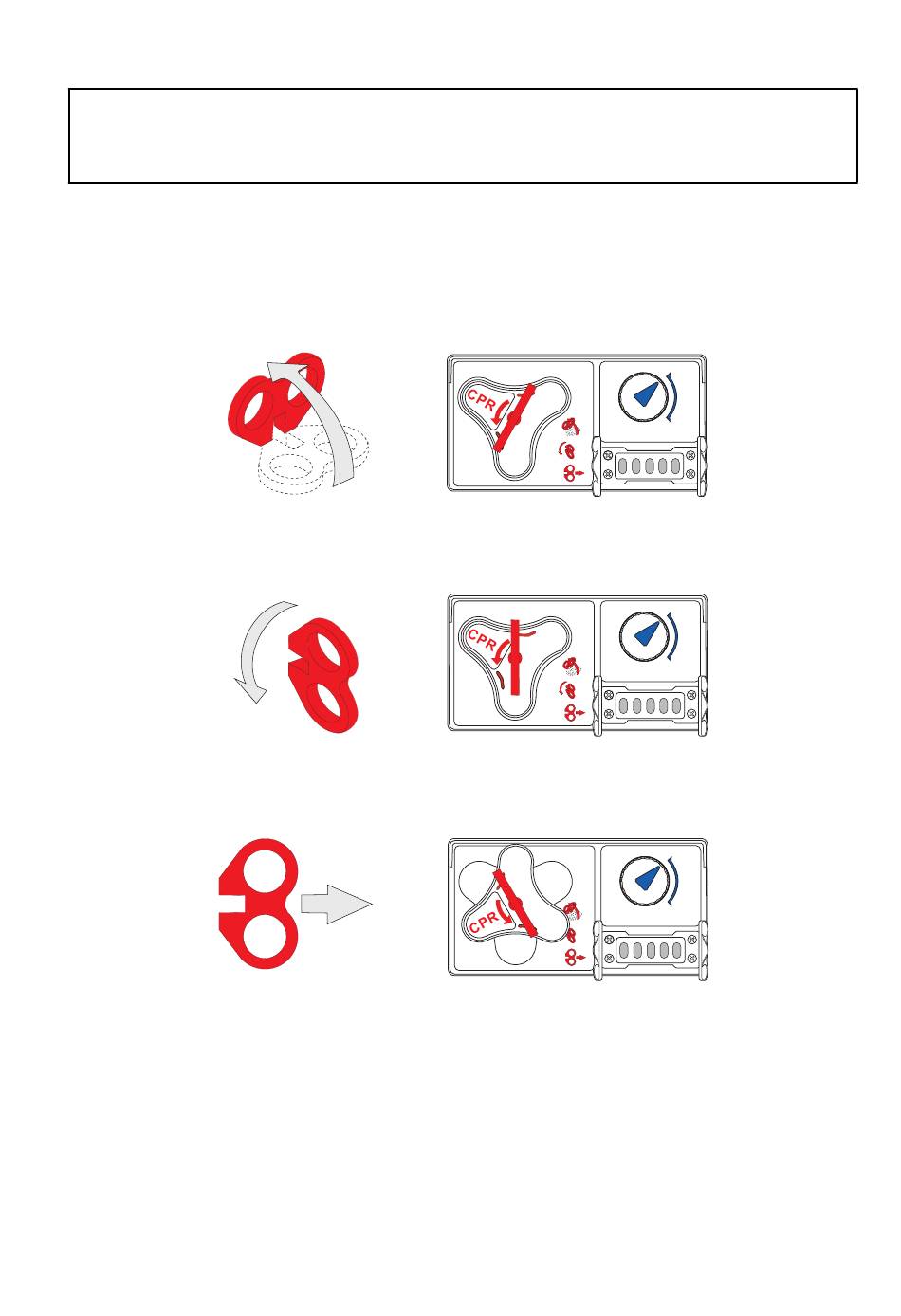 CPR

CPR

CPR