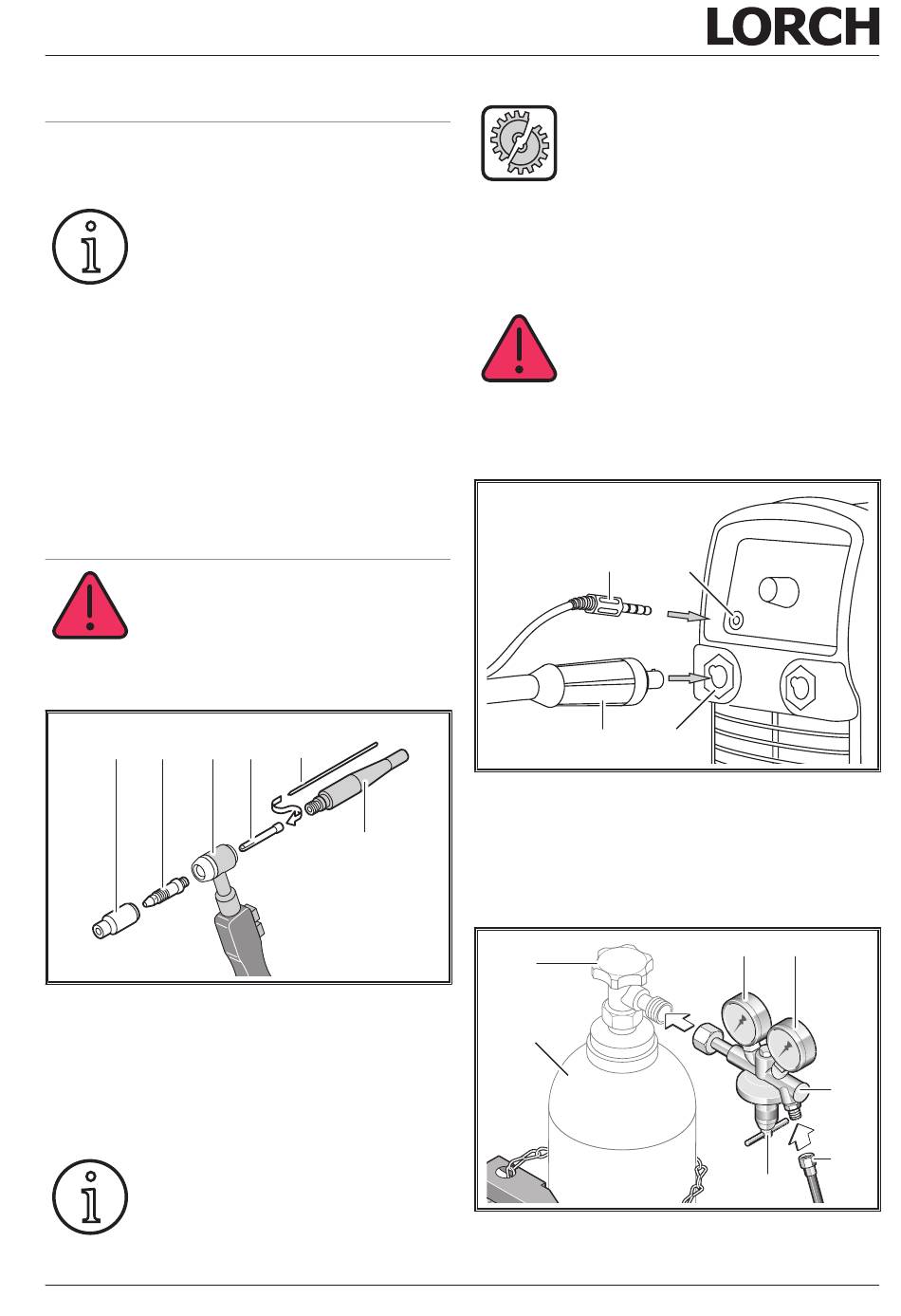 LORCH