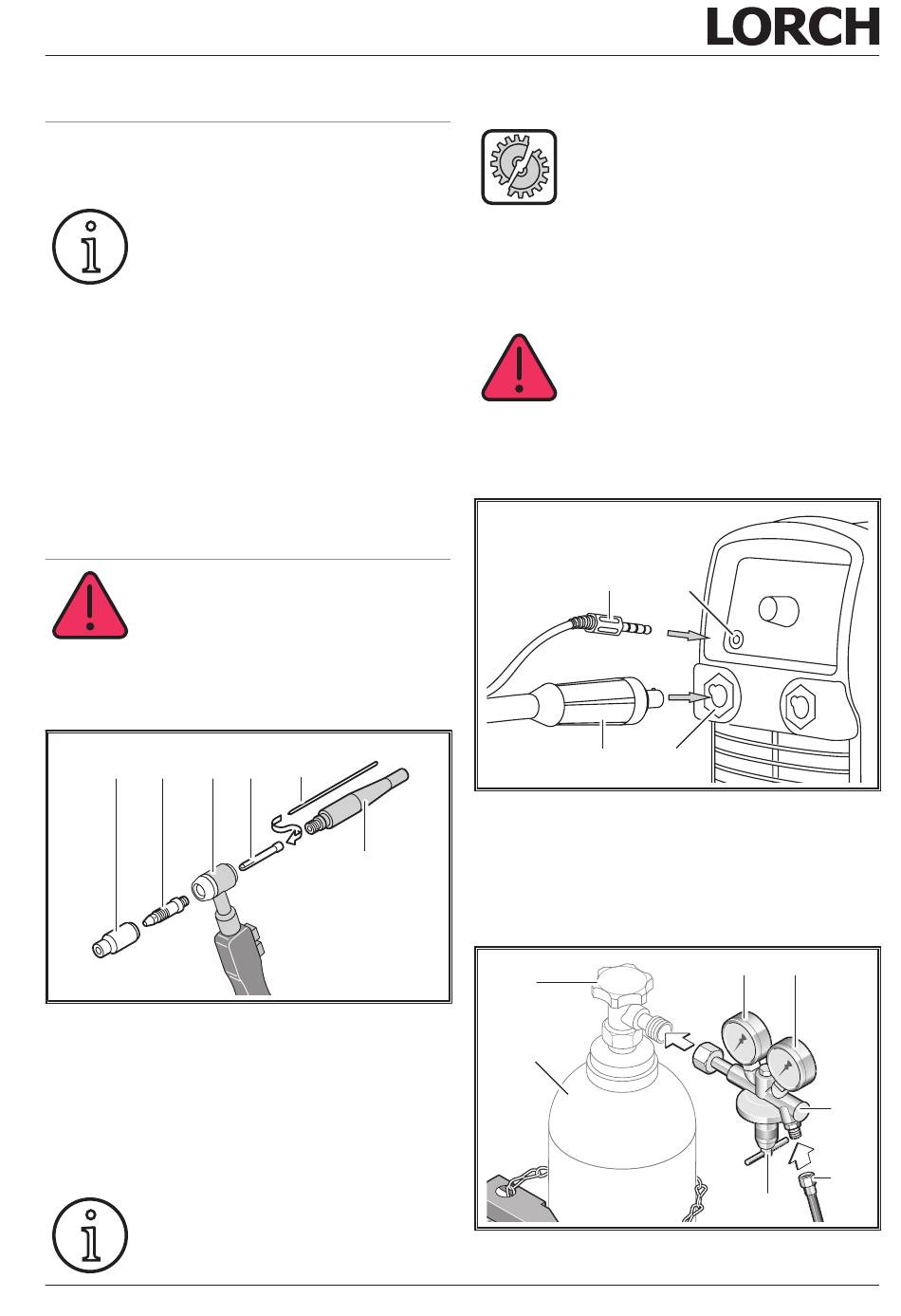 LORCH