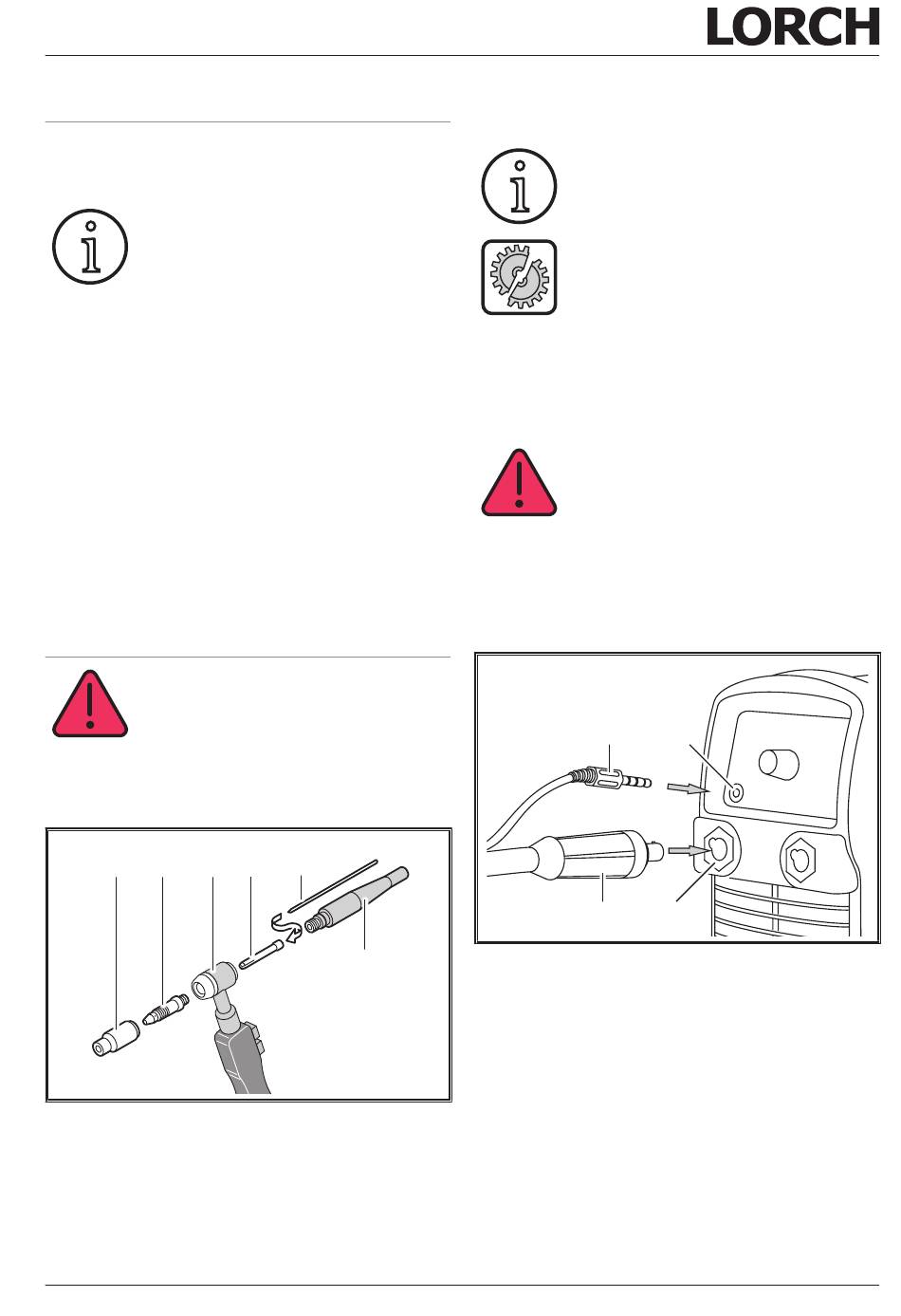 LORCH