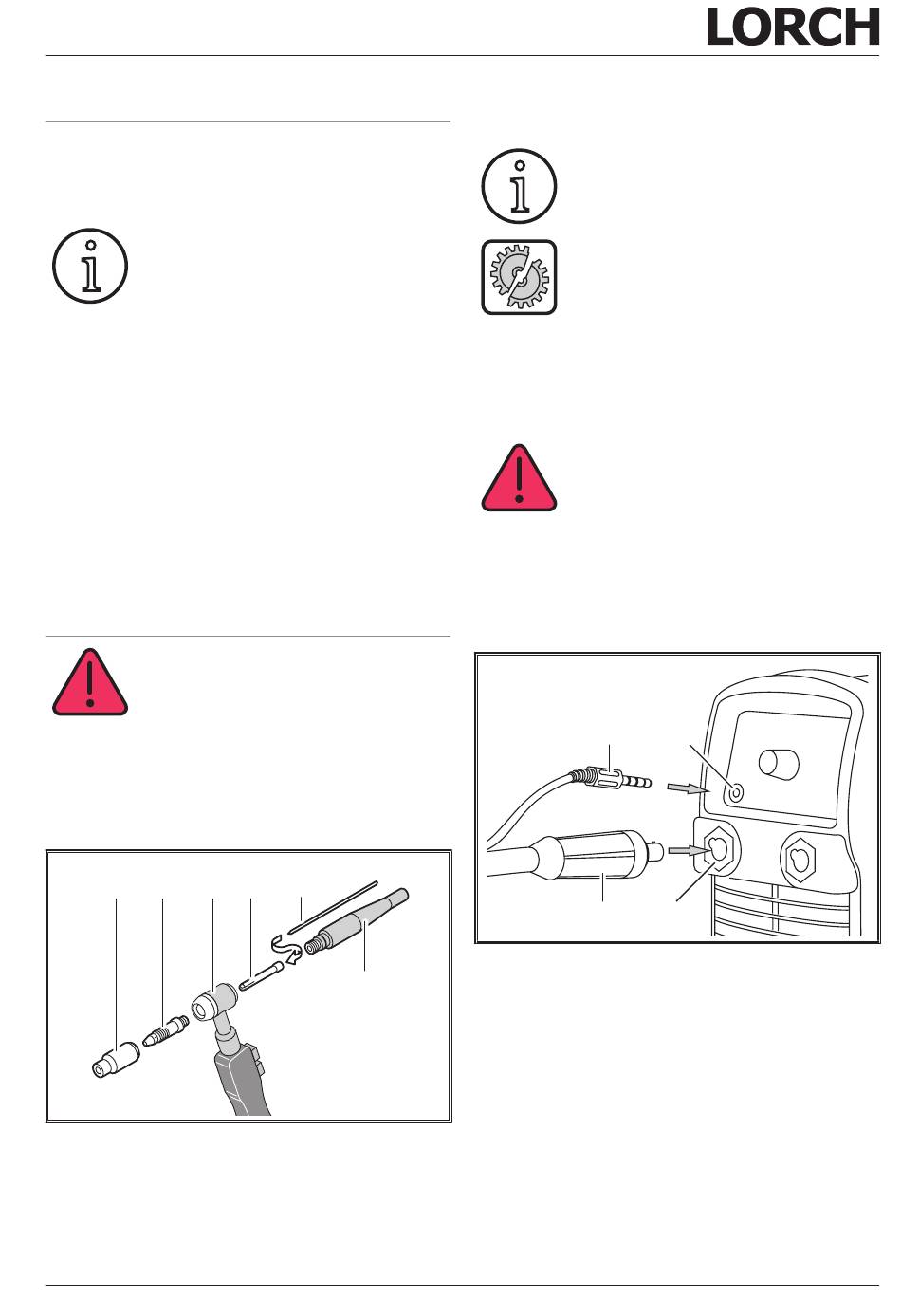 LORCH