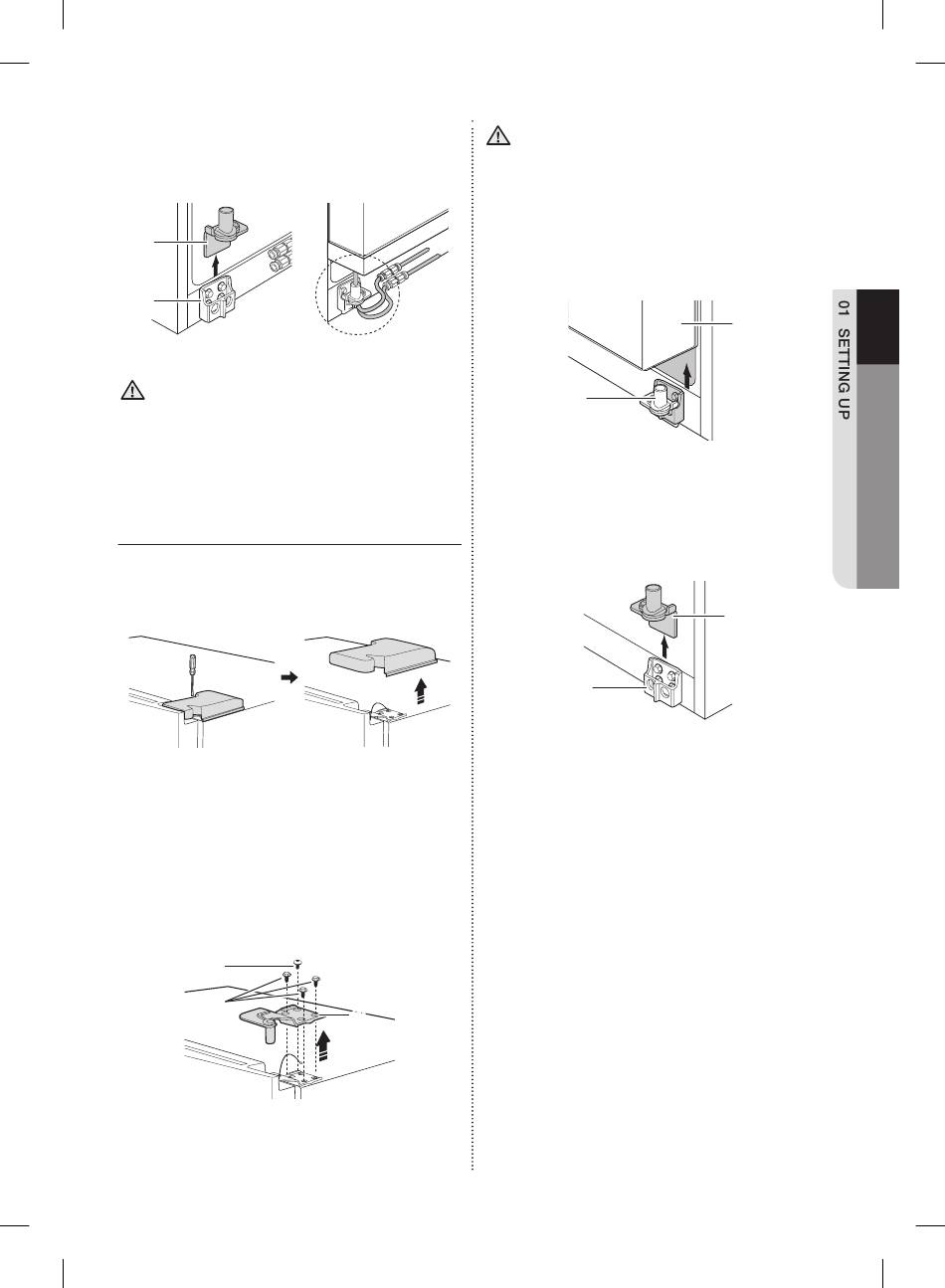 01 SETTING UP