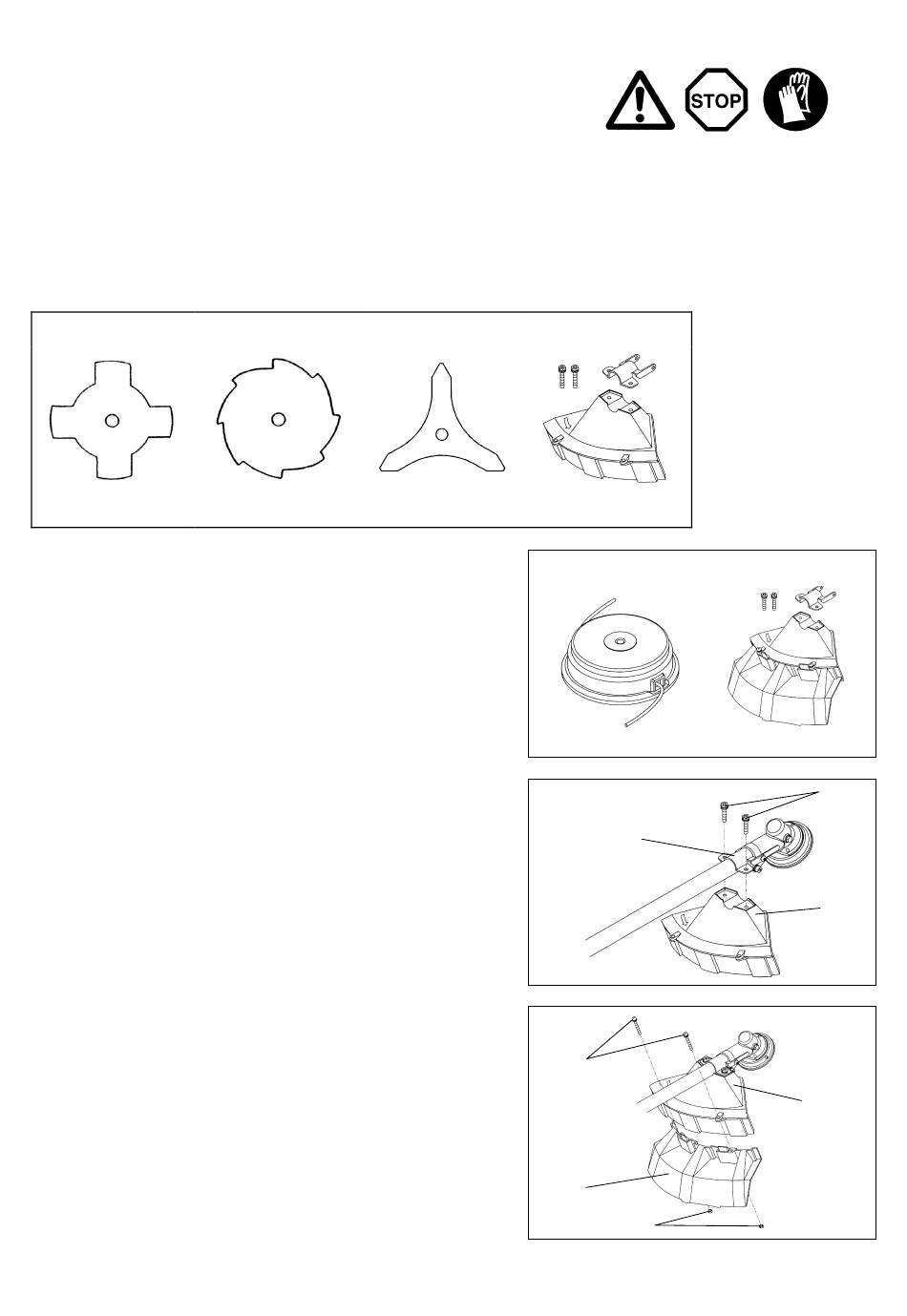 STOP