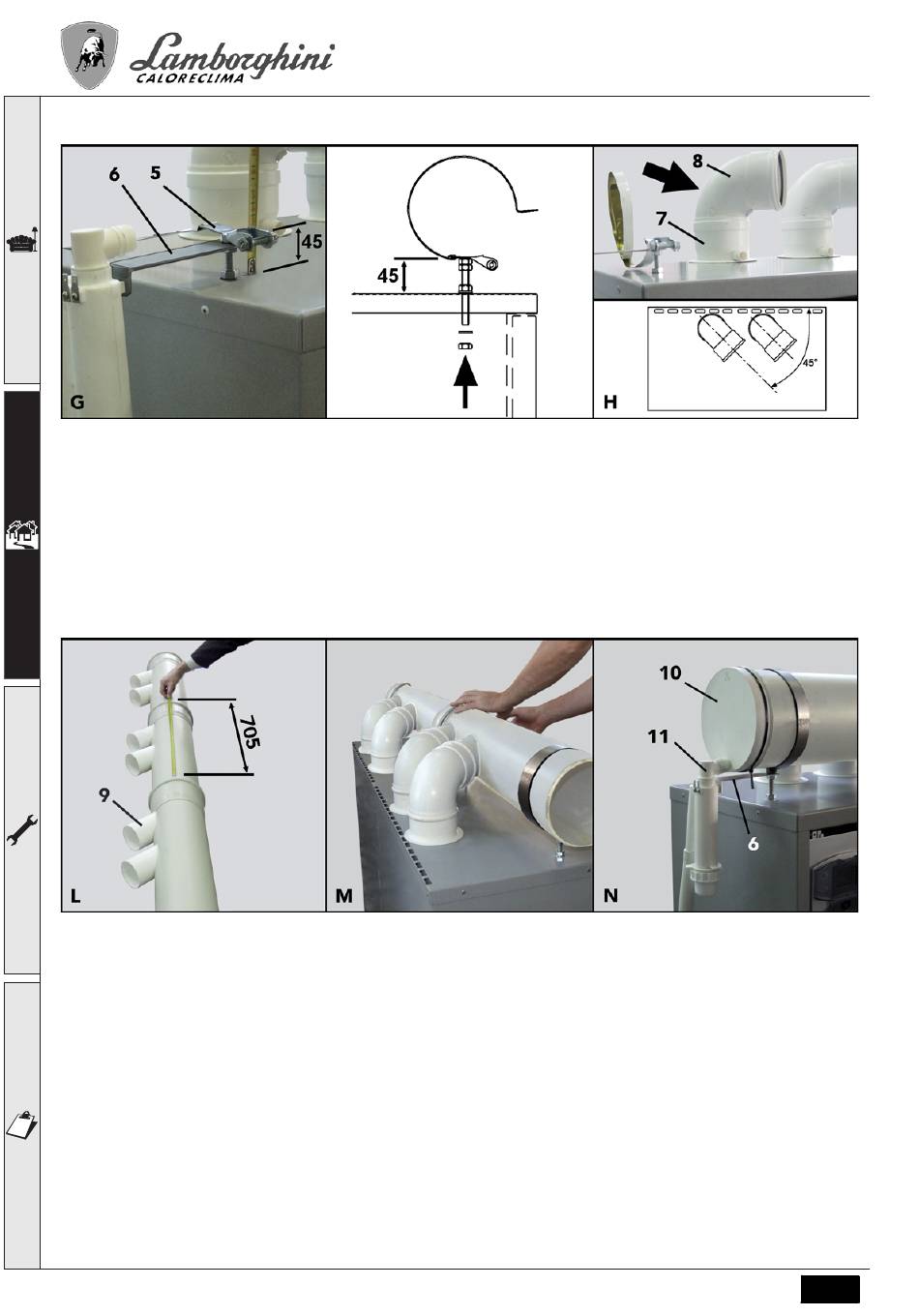 Lamborghini
CALORECLIMA

6
5
45
G

45

8
7
45°
H

705
9
L

M

10
11
6
N