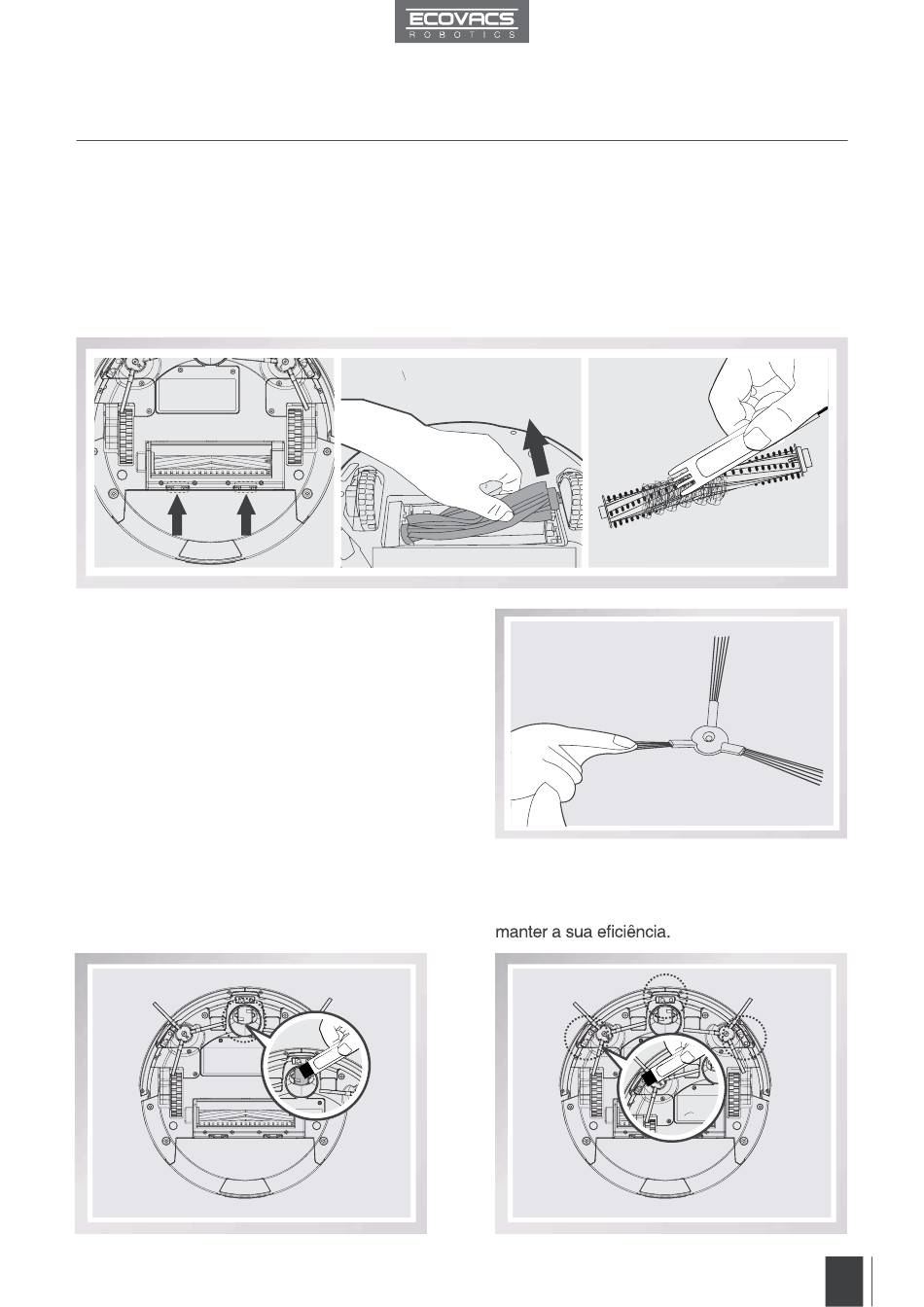 ECOVACS
ROBOTICS

manter a sua eficiência.