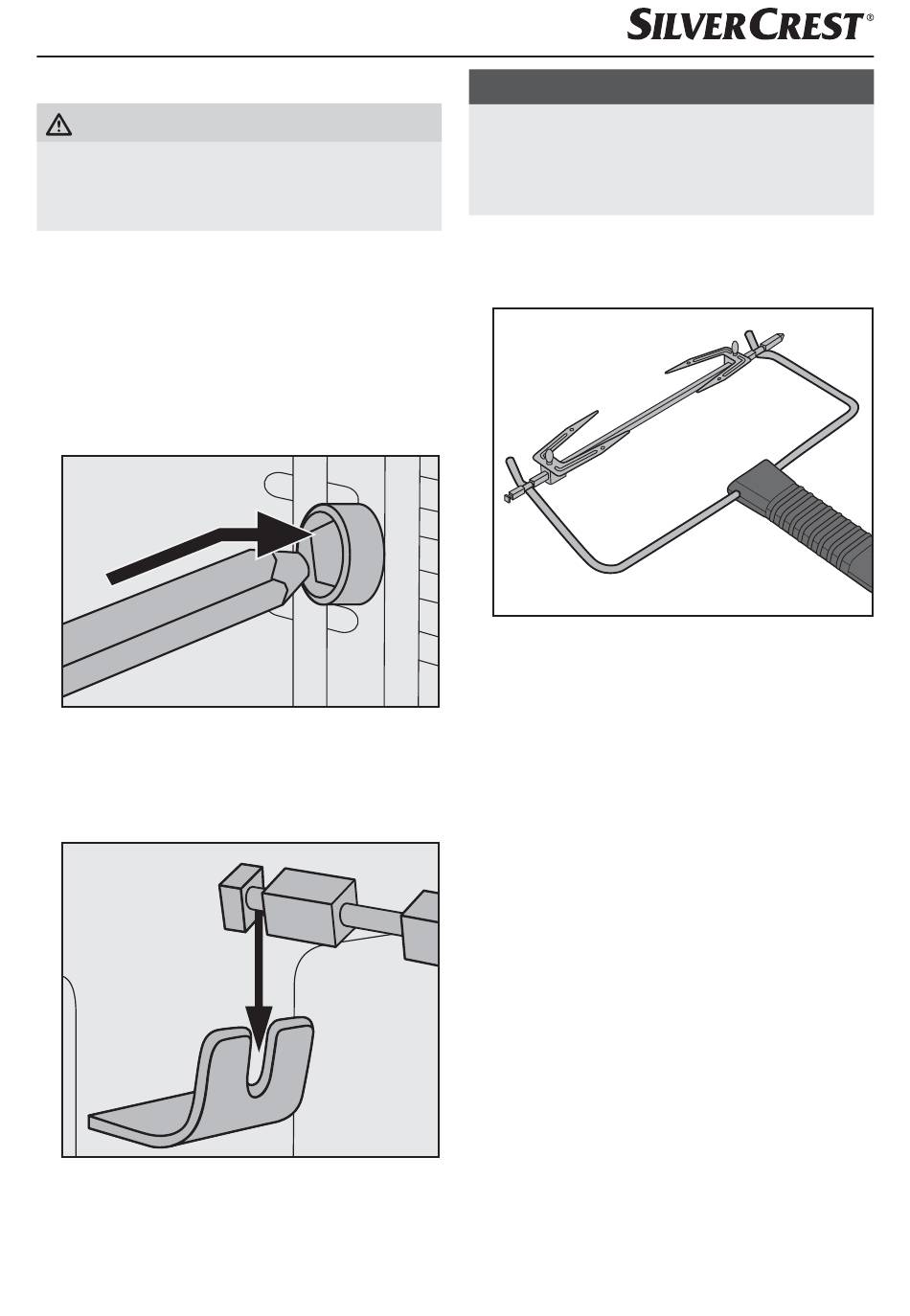 SILVERCREST®