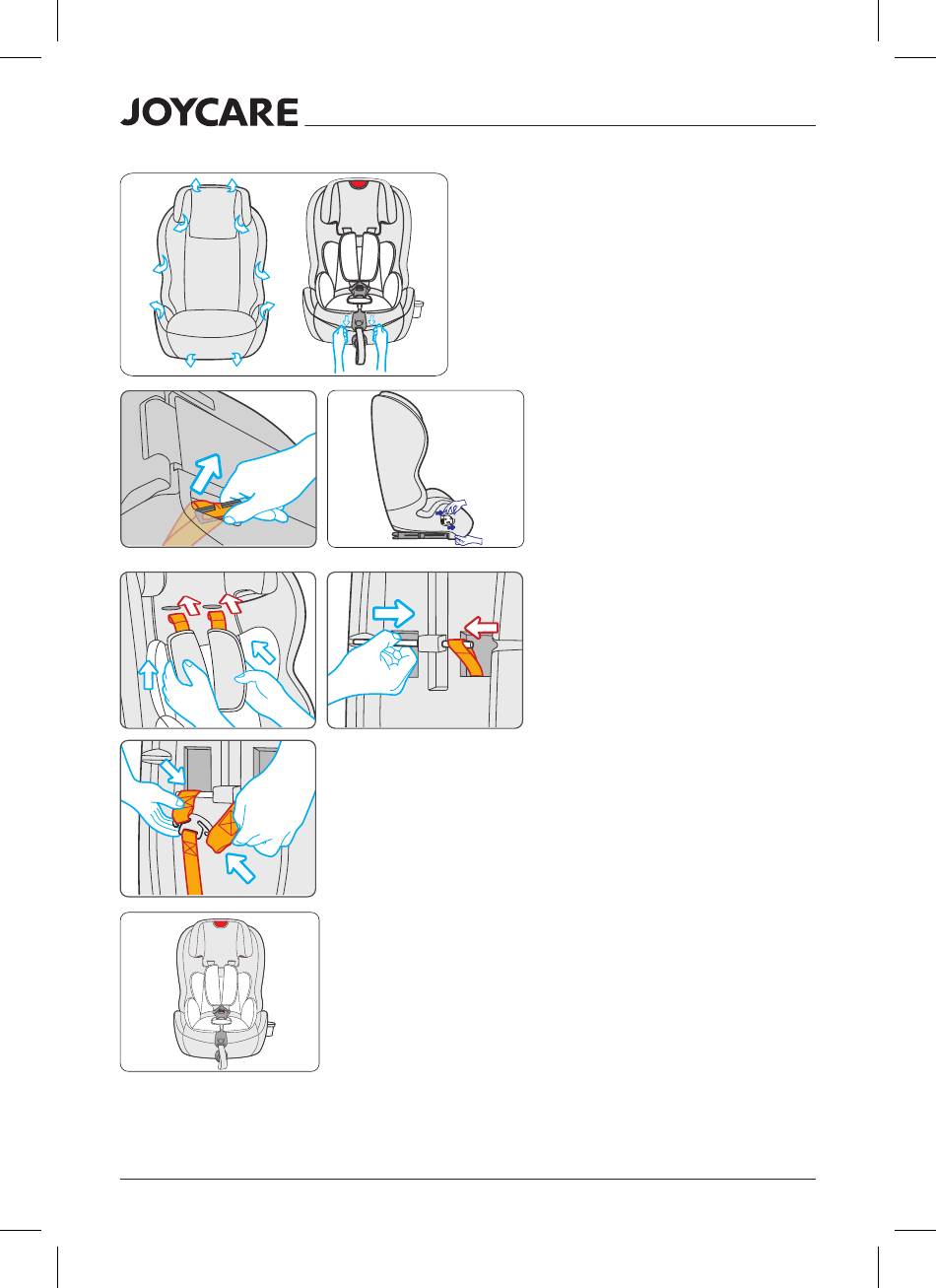 JOYCARE