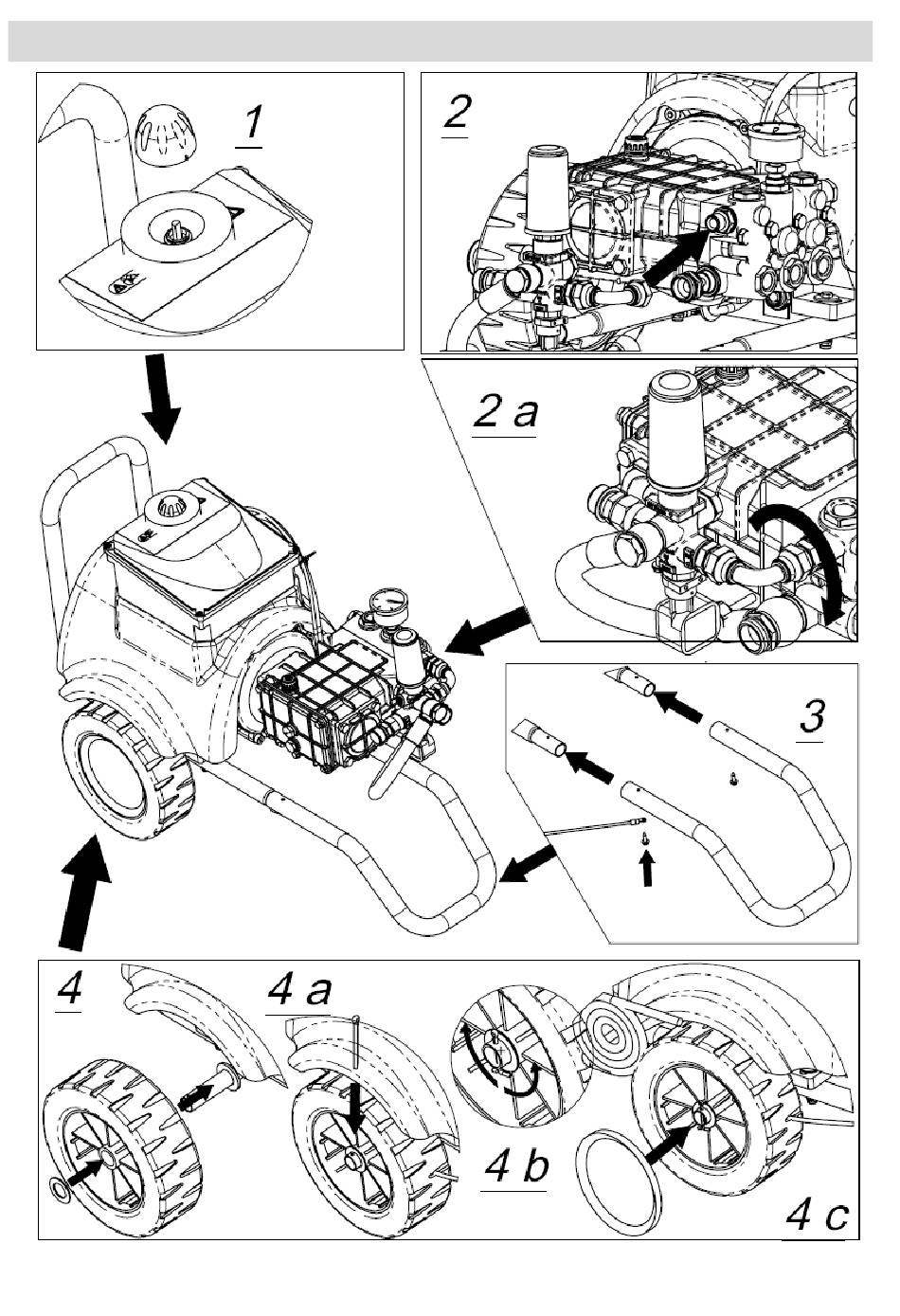 1

2

2 a

3

4

4 a

4 b

4 c