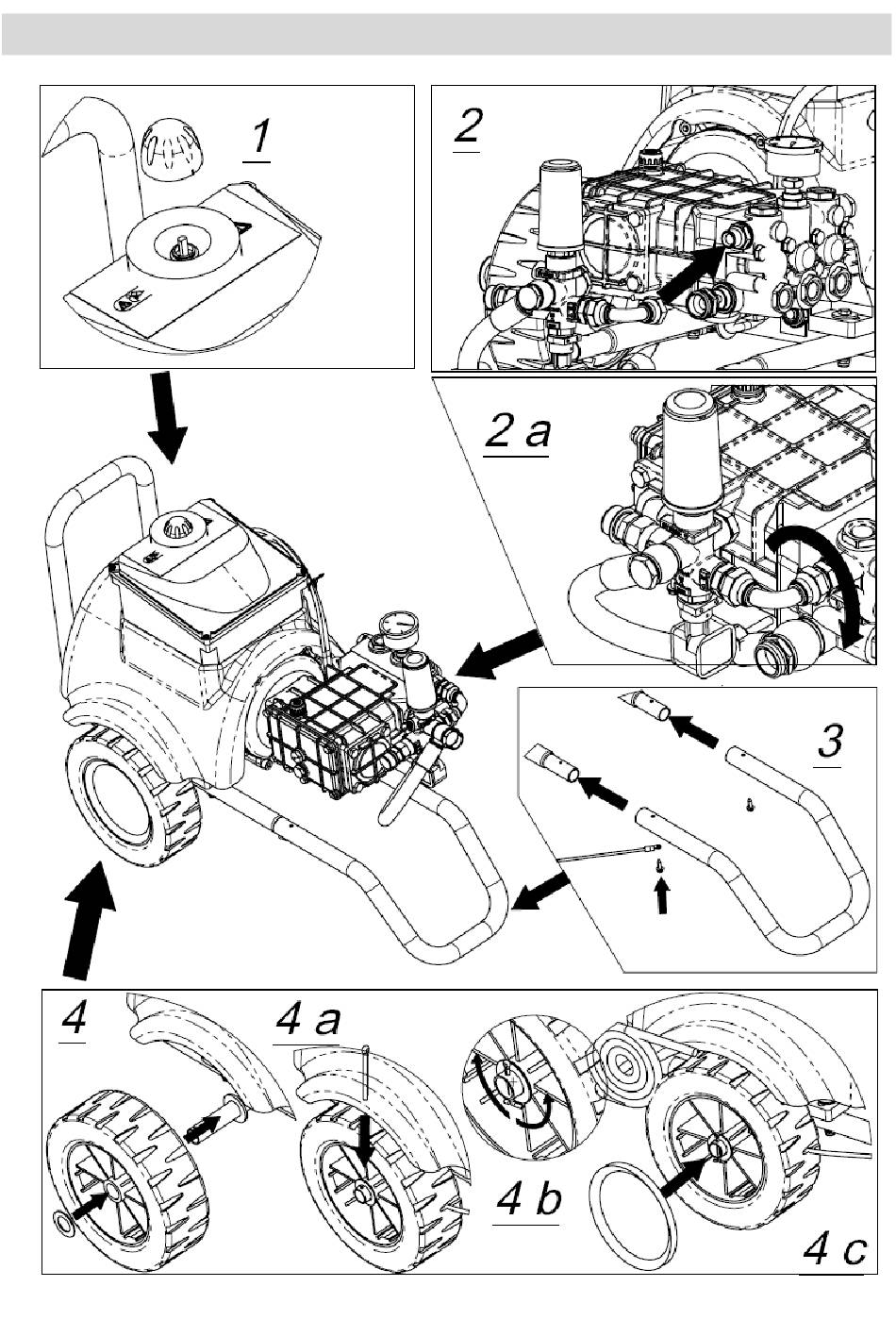 1

2

2 a

3

4

4 a

4 b

4 c