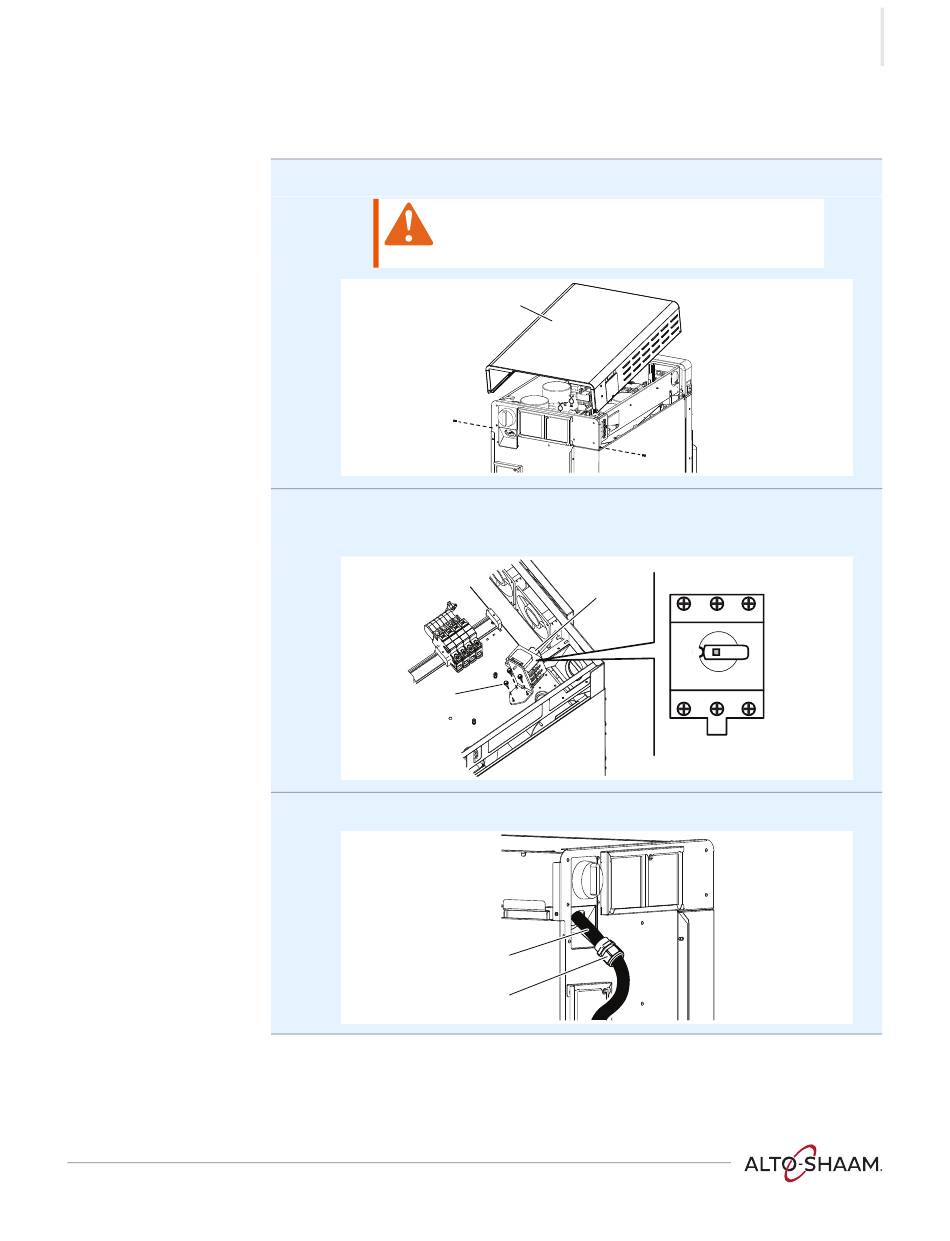 ALTO-SHAAM.