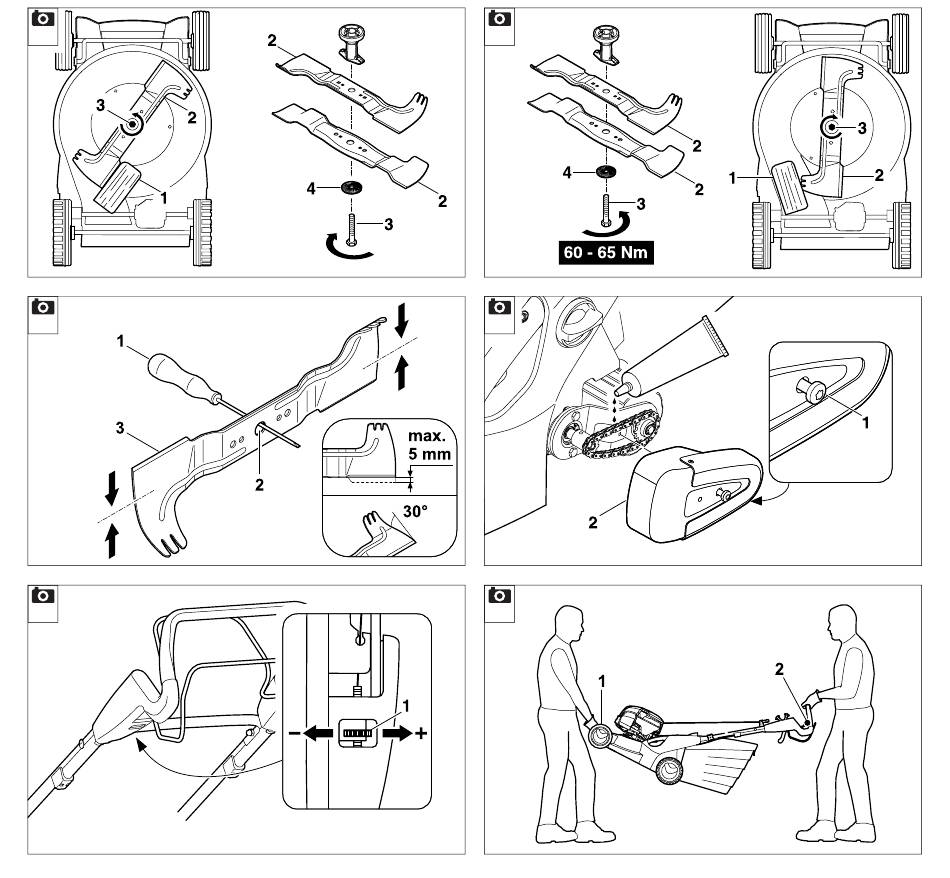 3
2
1
2
2
4
3

2
2
4
3
60 - 65 Nm
3
1
2

1
3
2
max.
5 mm
30°

1
2

1
−
+

1
2