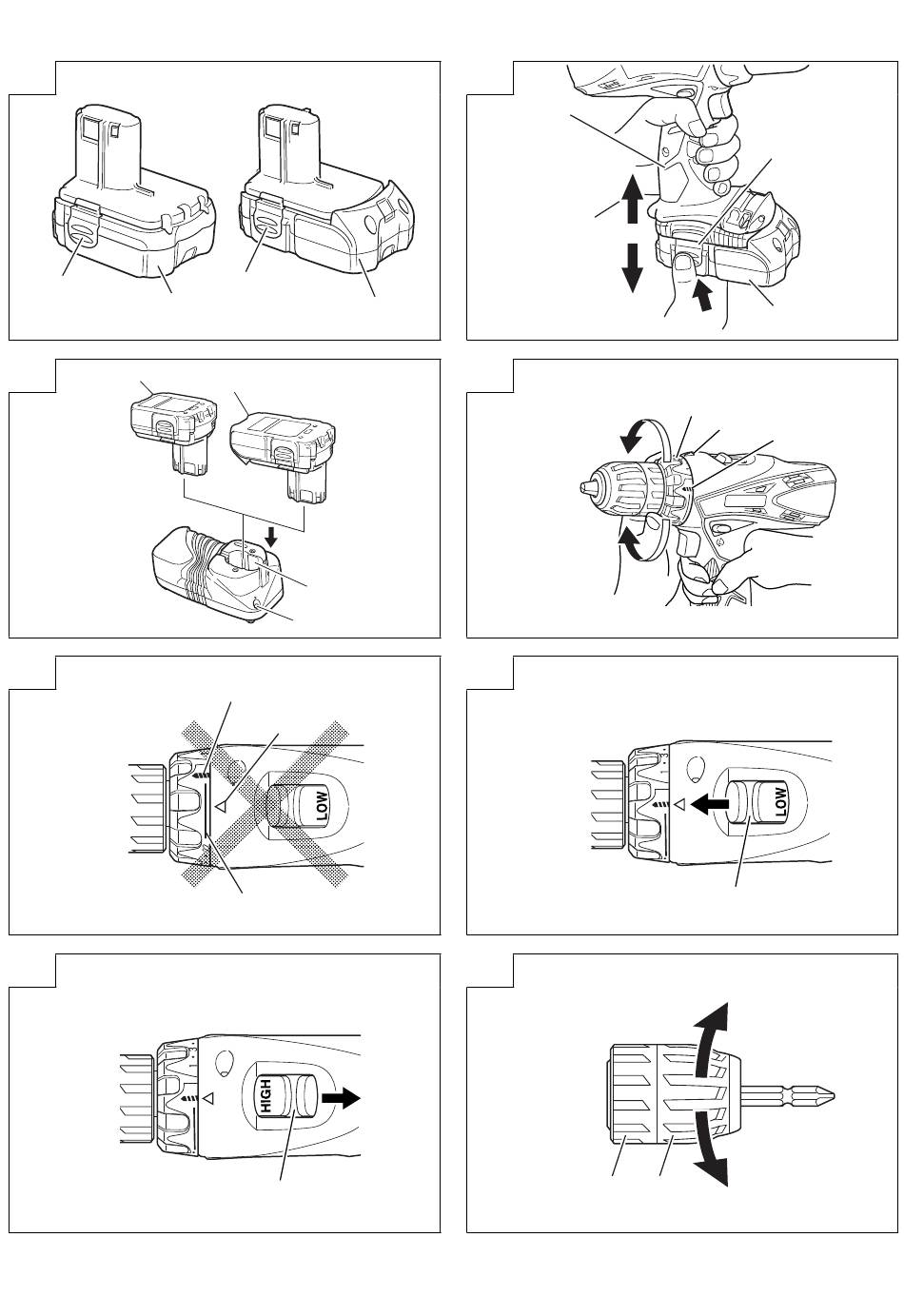 LOW

LOW

HIGH