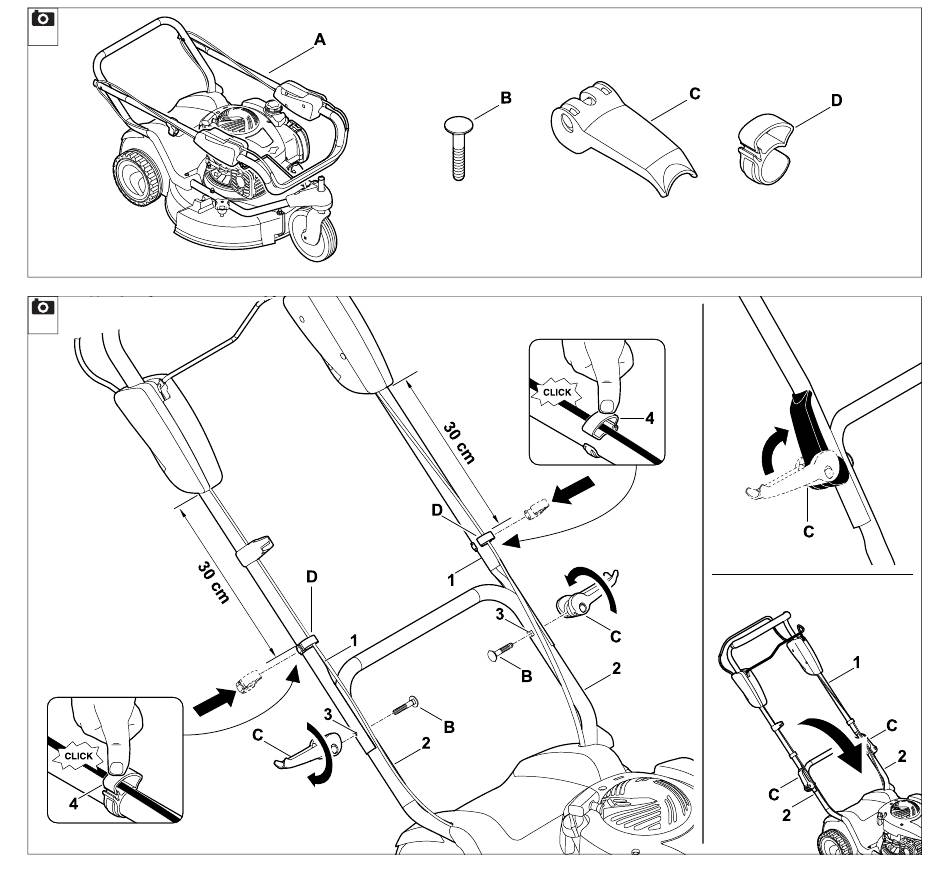 A
B
C
D

30 cm
CLICK
4
D
1
3
C
B
2
30 cm
D
1
3
B
C
2
CLICK
4

C

1
C
2
C
2